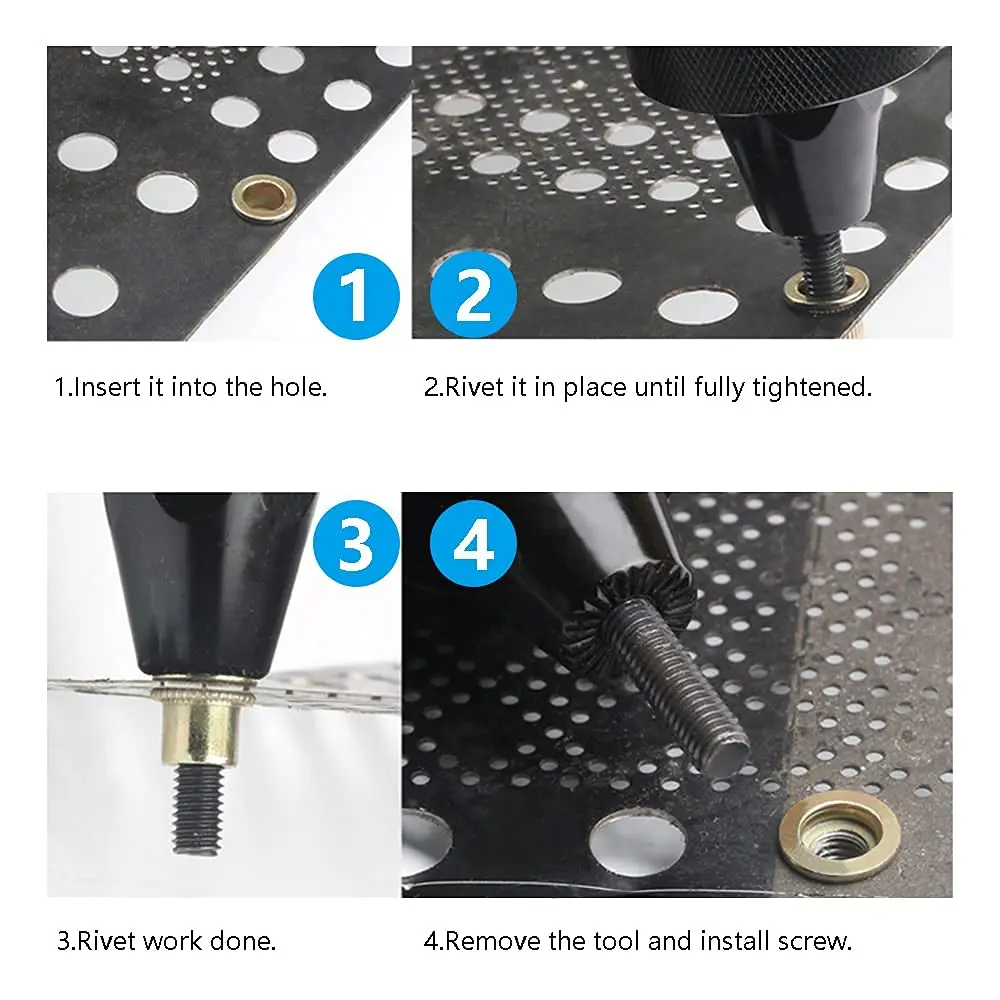 1

2

1.Insert it into the hole.

2.Rivet it in place until fully tightened.

3

4

3.Rivet work done.

4.Remove the tool and install screw.