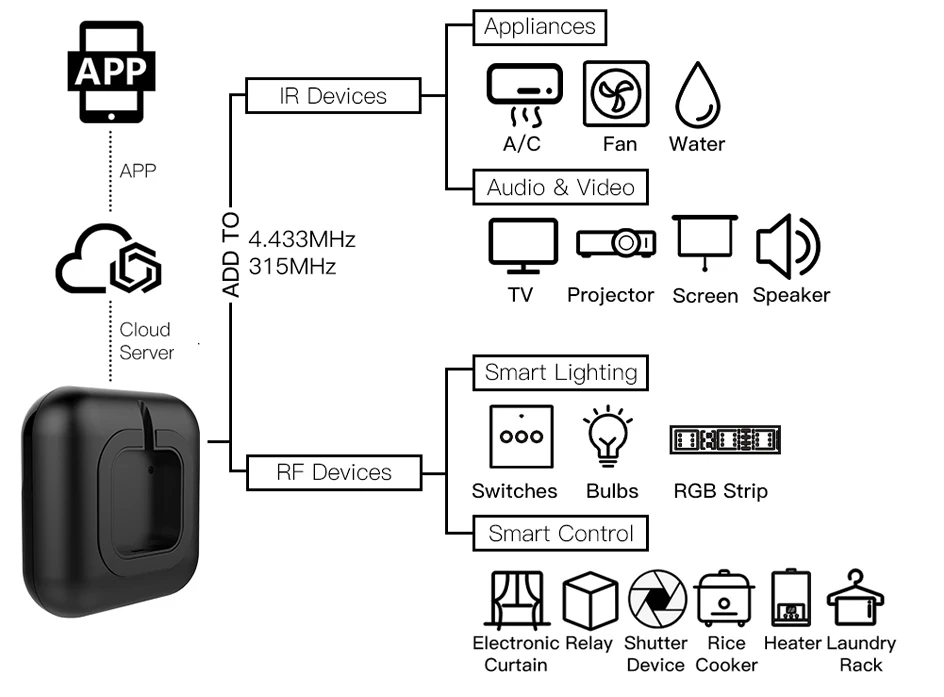 APP

APP

Cloud Server

ADD TO

4.433MHz
315MHz

IR Devices

Appliances

A/C
Fan
Water

Audio & Video

TV
Projector
Screen
Speaker

RF Devices

Smart Lighting

Switches
Bulbs
RGB Strip

Smart Control

Electronic Curtain
Relay
Shutter Device
Rice Cooker
Heater
Laundry Rack