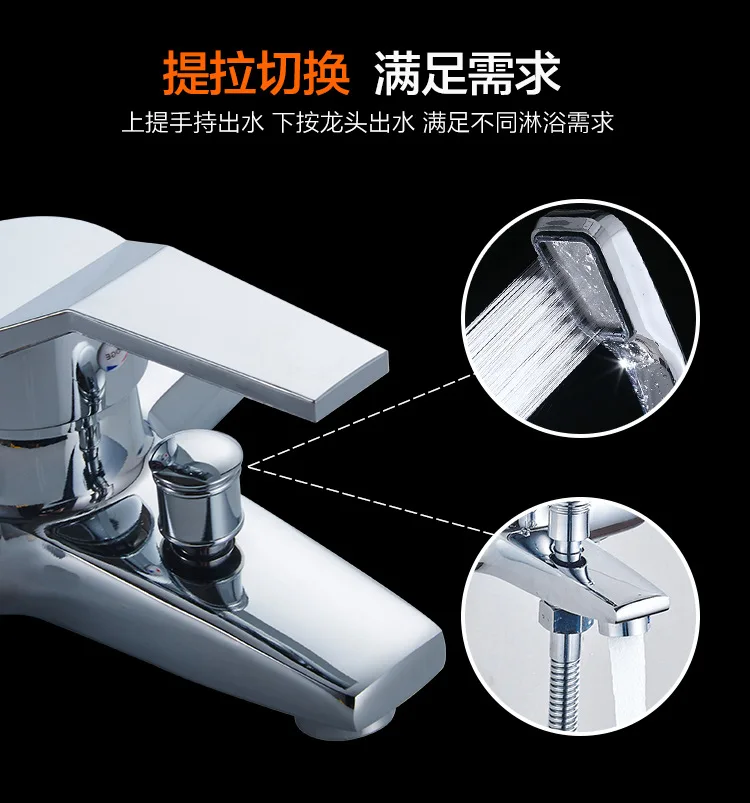 提拉切换 满足需求

上提手持出水 下按龙头出水 满足不同淋浴需求