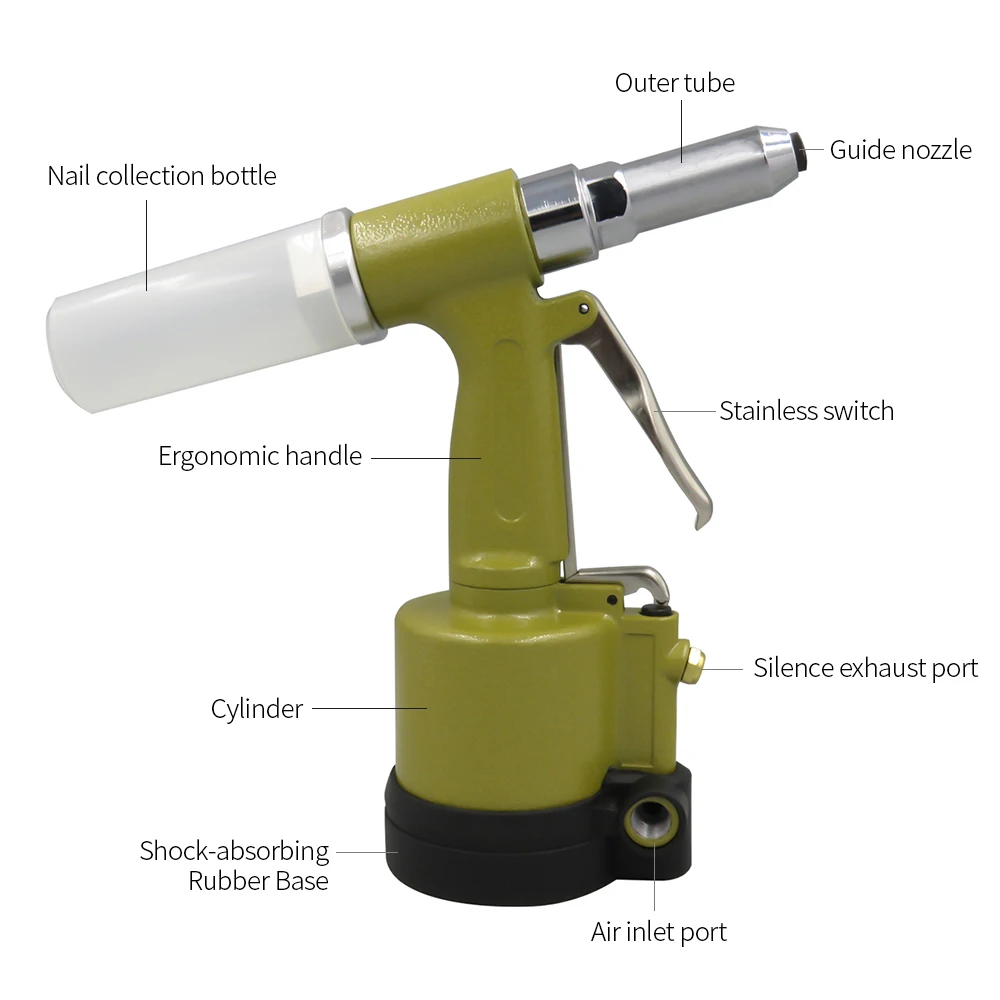 Outer tube

Guide nozzle

Nail collection bottle

Stainless switch

Ergonomic handle

Silence exhaust port

Cylinder

Shock-absorbing
Rubber Base

Air inlet port