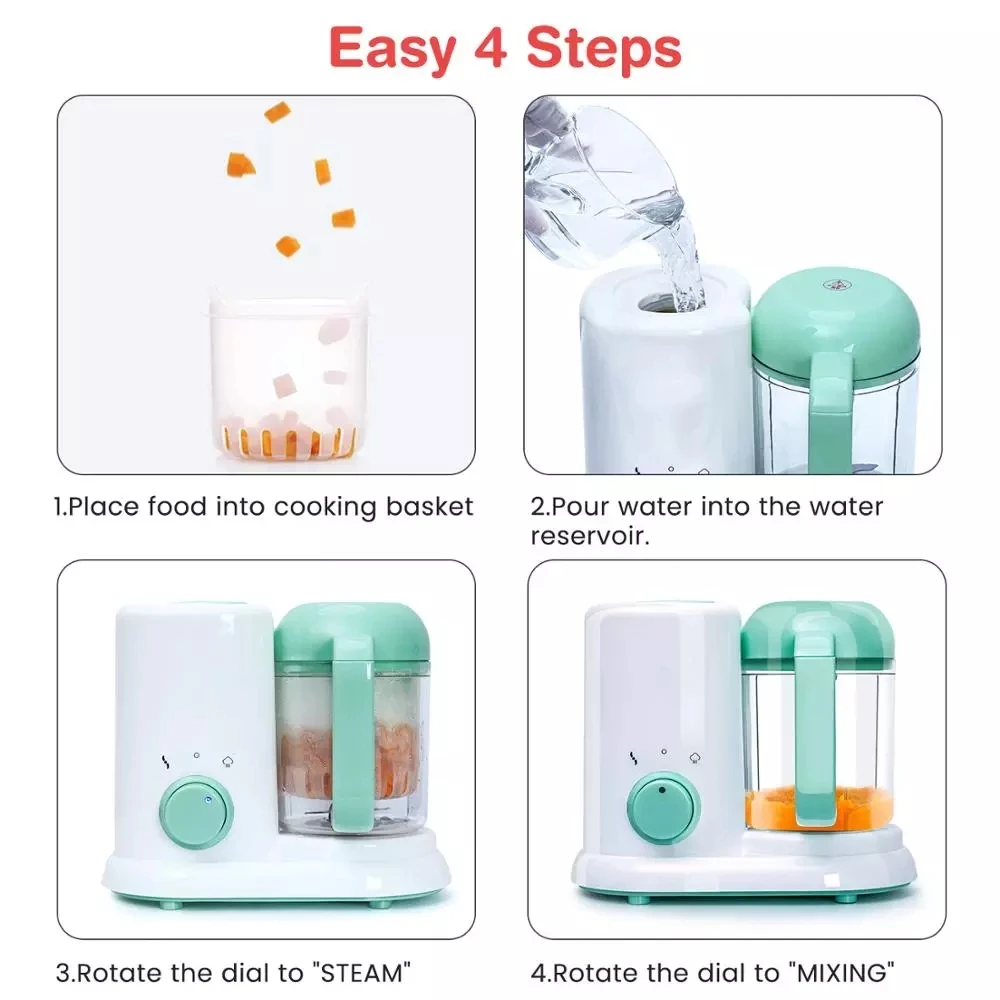 Easy 4 Steps

1.Place food into cooking basket

2.Pour water into the water reservoir.

3.Rotate the dial to "STEAM"

4.Rotate the dial to "MIXING"