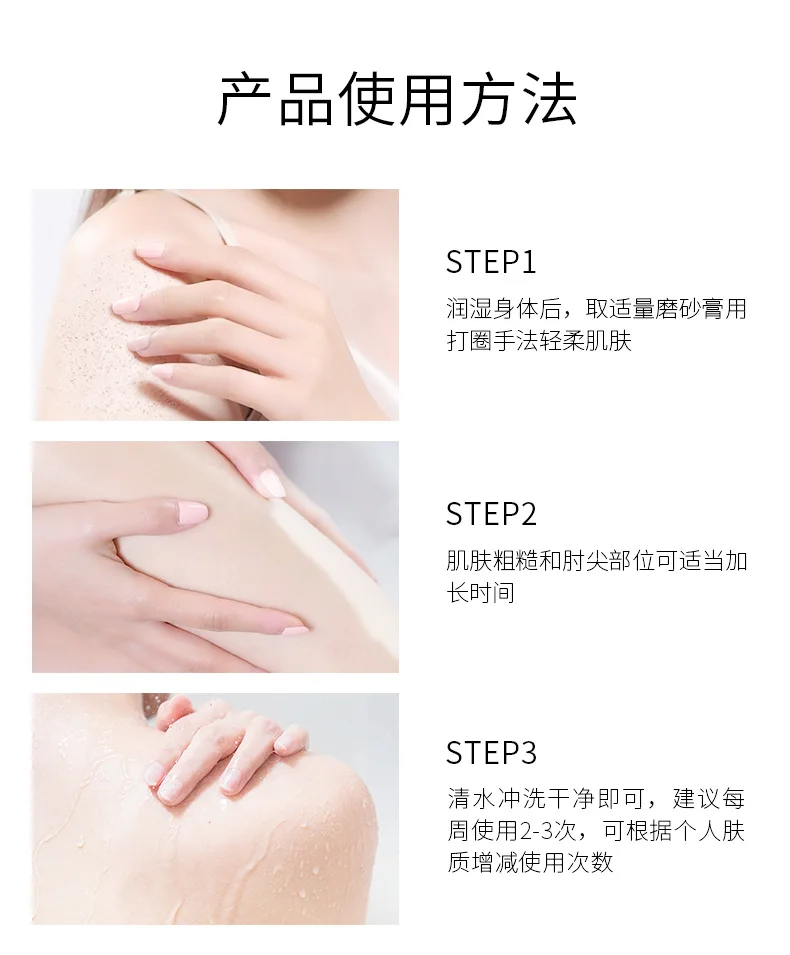 产品使用方法

STEP1
润湿身体后，取适量磨砂膏用打圈手法轻柔肌肤

STEP2
肌肤粗糙和肘尖部位可适当加长时间

STEP3
清水冲洗干净即可，建议每周使用2-3次，可根据个人肤质增减使用次数