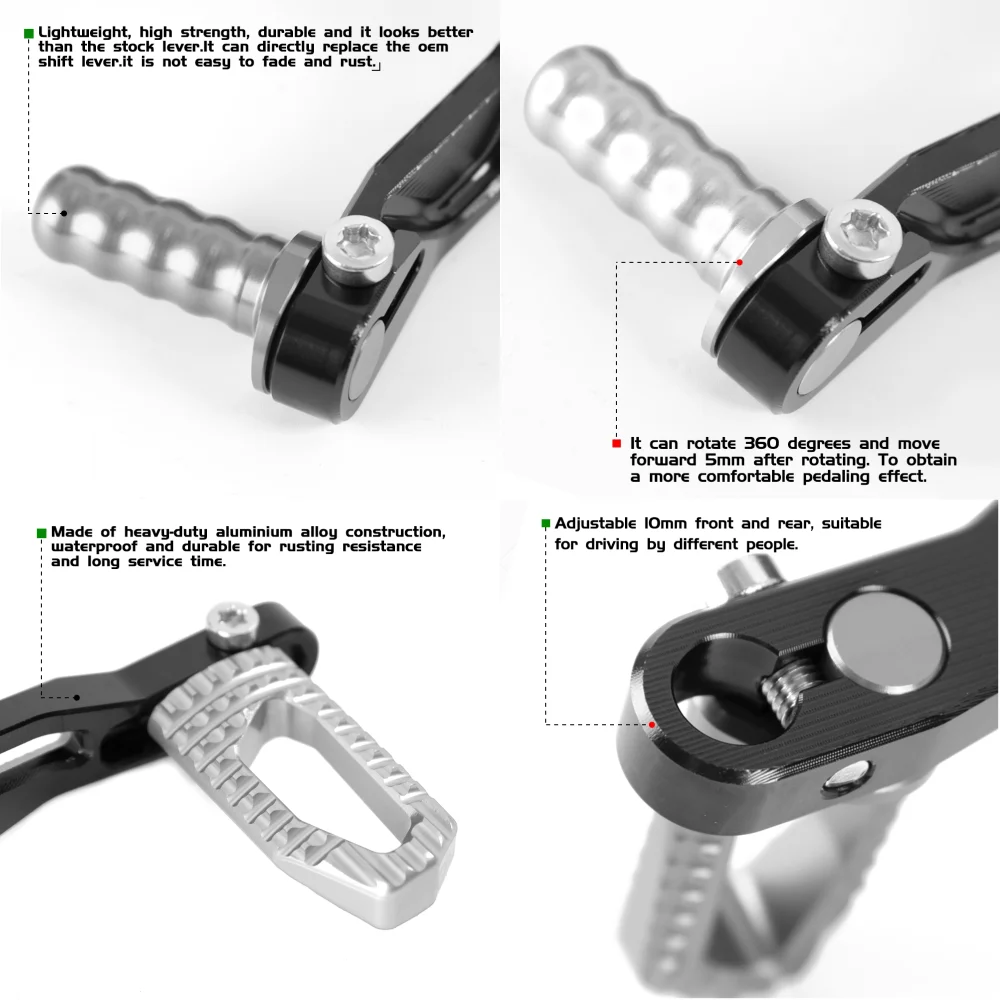 Lightweight, high strength, durable and it looks better than the stock lever.It can directly replace the oem shift lever.it is not easy to fade and rust.

It can rotate 360 degrees and move forward 5mm after rotating. To obtain a more comfortable pedaling effect.

Made of heavy-duty aluminium alloy construction, waterproof and durable for rusting resistance and long service time.

Adjustable 10mm front and rear, suitable for driving by different people.