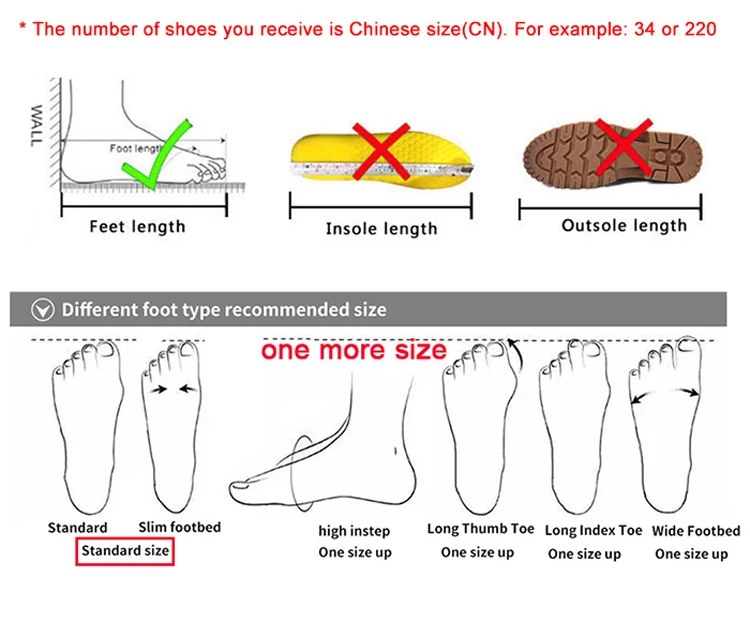 * The number of shoes you receive is Chinese size(CN). For example: 34 or 220

WALL

Foot length

Feet length

Insole length

Outsole length

Different foot type recommended size

one more size

Standard

Slim footbed

Standard size

high instep
One size up

Long Thumb Toe
One size up

Long Index Toe
One size up

Wide Footbed
One size up