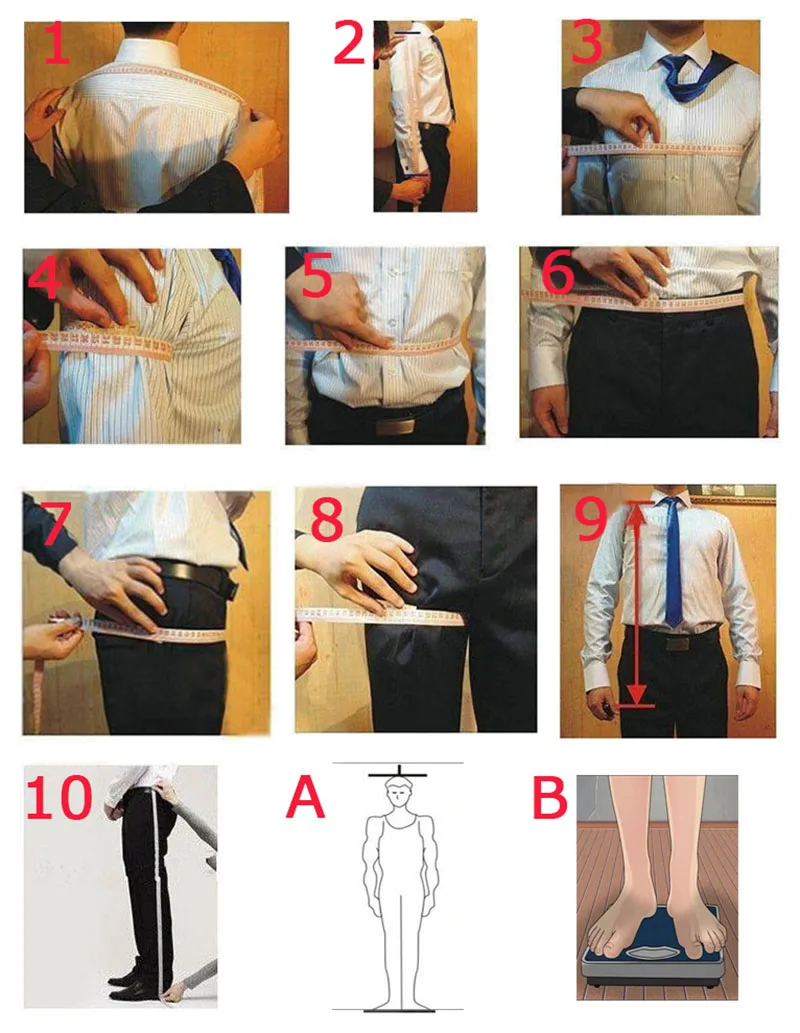 1
2
3
4
5
6
7
8
9
10
A
B