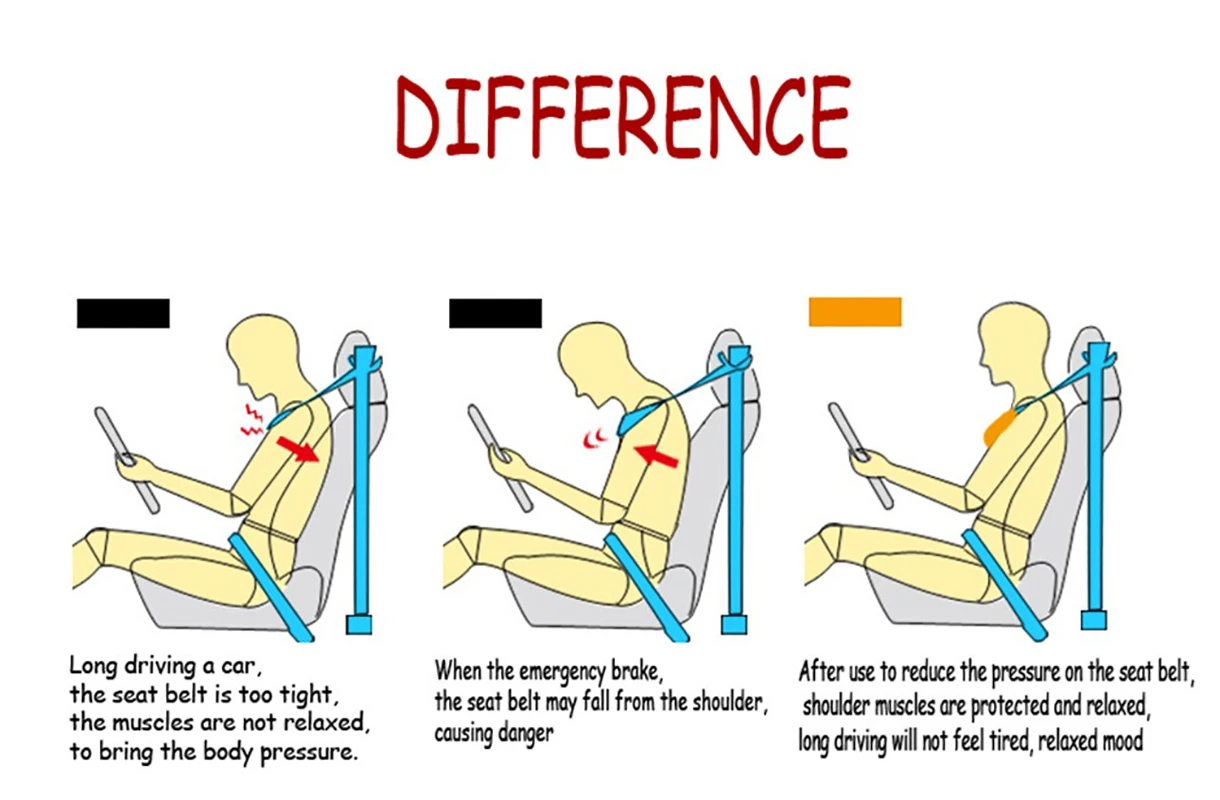 DIFFERENCE

Long driving a car,
the seat belt is too tight,
the muscles are not relaxed,
to bring the body pressure.

When the emergency brake,
the seat belt may fall from the shoulder,
causing danger

After use to reduce the pressure on the seat belt,
shoulder muscles are protected and relaxed,
long driving will not feel tired, relaxed mood