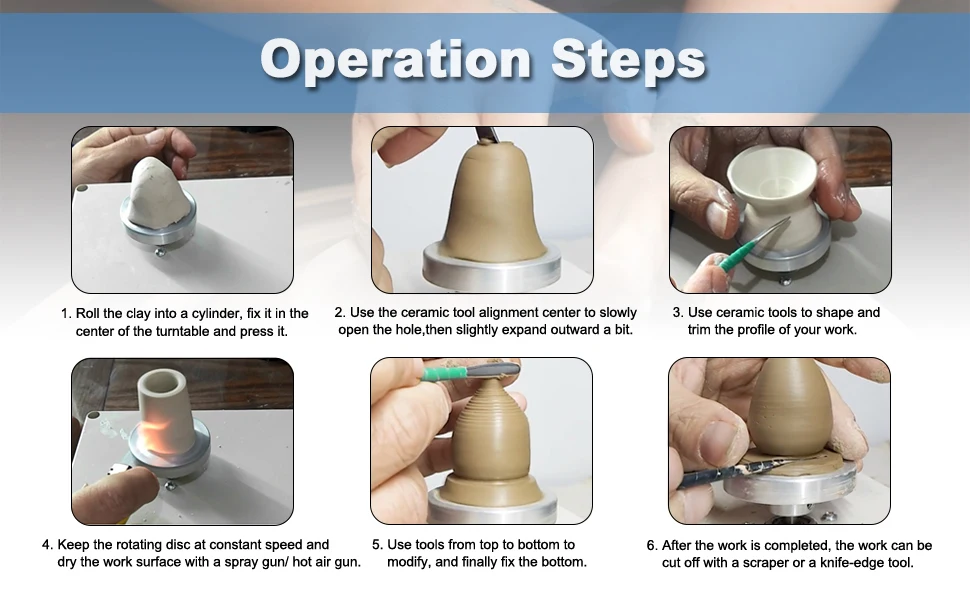 Operation Steps

1. Roll the clay into a cylinder, fix it in the center of the turntable and press it.

2. Use the ceramic tool alignment center to slowly open the hole,then slightly expand outward a bit.

3. Use ceramic tools to shape and trim the profile of your work.

4. Keep the rotating disc at constant speed and dry the work surface with a spray gun/ hot air gun.

5. Use tools from top to bottom to modify, and finally fix the bottom.

6. After the work is completed, the work can be cut off with a scraper or a knife-edge tool.