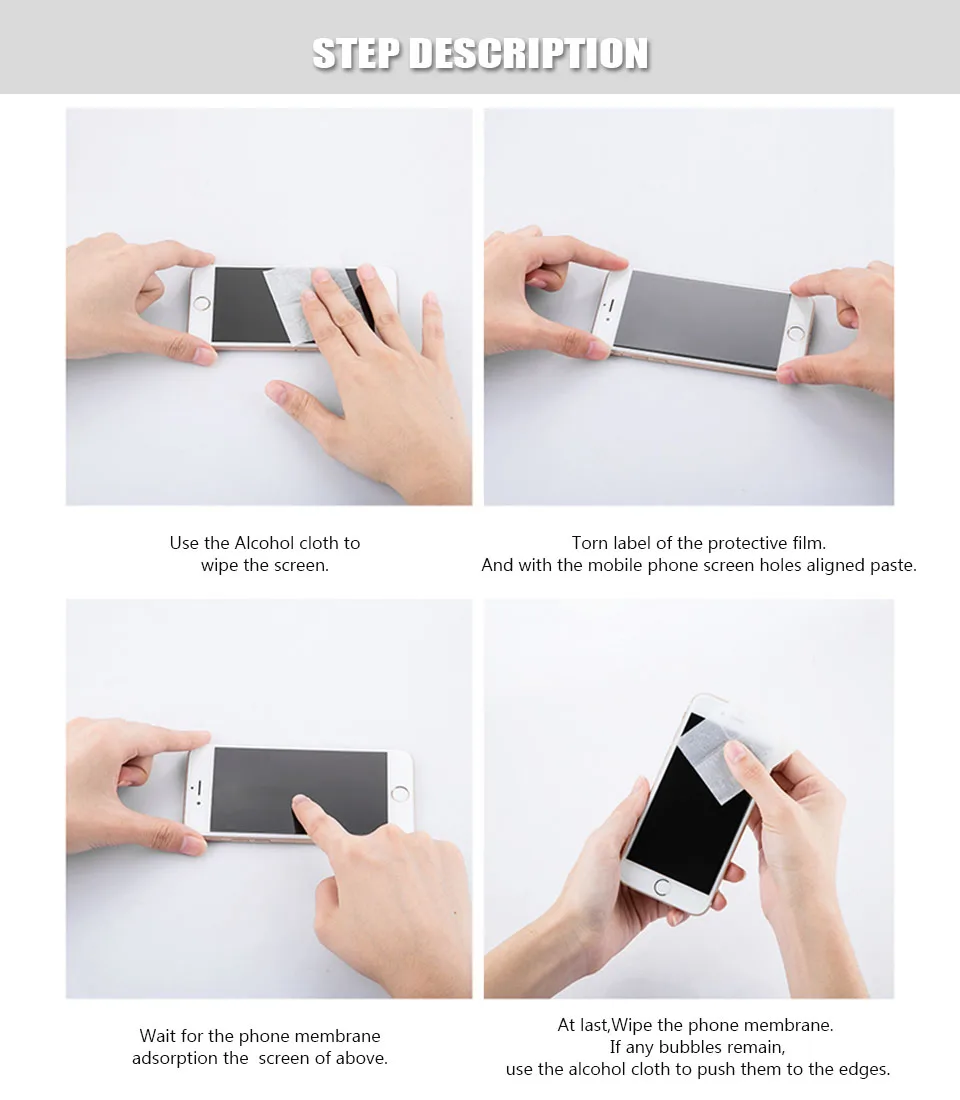 STEP DESCRIPTION

Use the Alcohol cloth to wipe the screen.

Torn label of the protective film. And with the mobile phone screen holes aligned paste.

Wait for the phone membrane adsorption the screen of above.

At last,Wipe the phone membrane. If any bubbles remain, use the alcohol cloth to push them to the edges.