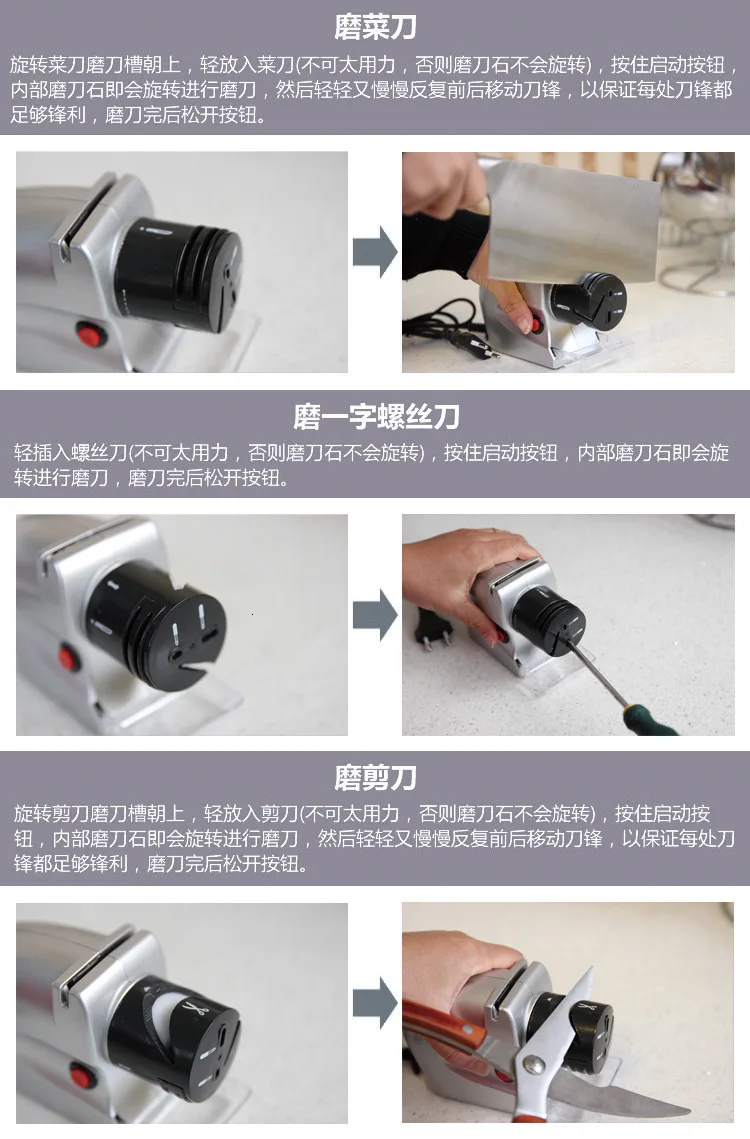 磨菜刀

旋转菜刀磨刀槽朝上，轻放入菜刀(不可太用力，否则磨刀石不会旋转)，按住启动按钮，内部磨刀石即会旋转进行磨刀，然后轻轻又慢慢反复前后移动刀锋，以保证每处刀锋都足够锋利，磨刀完后松开按钮。

磨一字螺丝刀

轻插入螺丝刀(不可太用力，否则磨刀石不会旋转)，按住启动按钮，内部磨刀石即会旋转进行磨刀，磨刀完后松开按钮。

磨剪刀

旋转剪刀磨刀槽朝上，轻放入剪刀(不可太用力，否则磨刀石不会旋转)，按住启动按钮，内部磨刀石即会旋转进行磨刀，然后轻轻又慢慢反复前后移动刀锋，以保证每处刀锋都足够锋利，磨刀完后松开按钮。