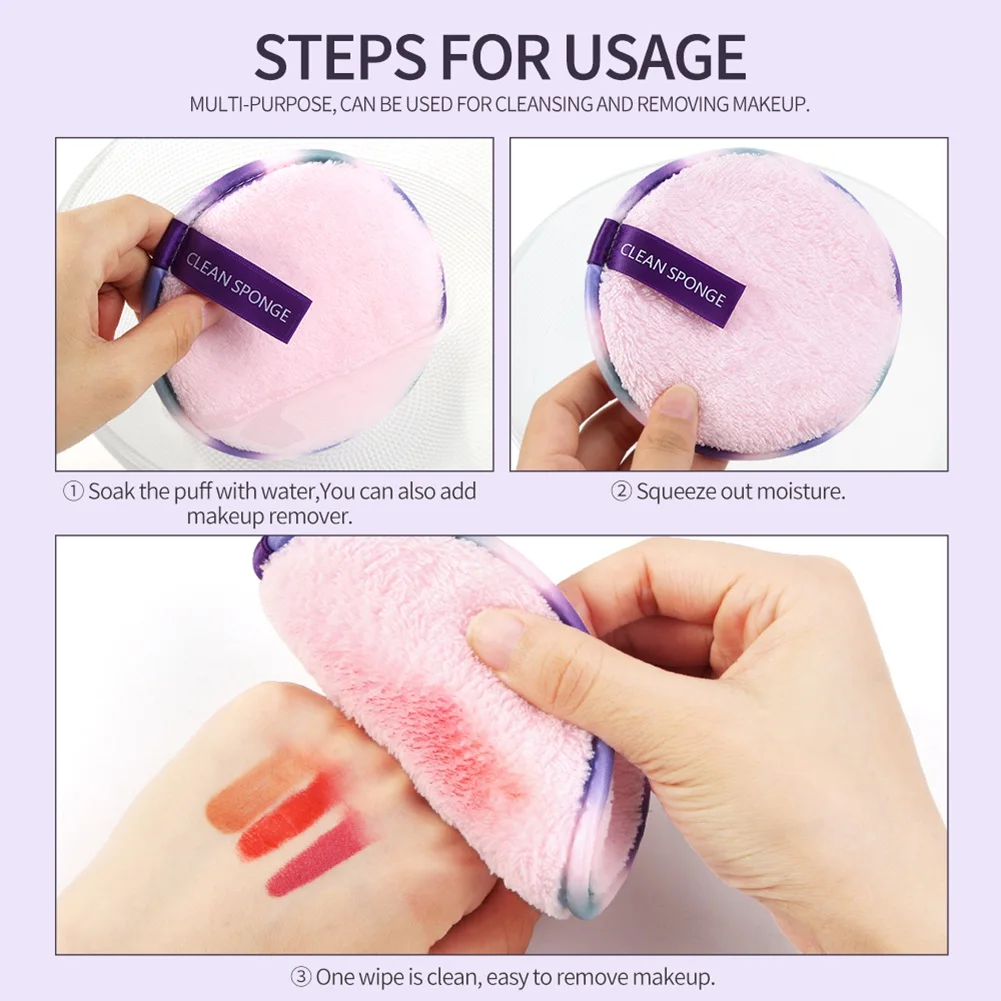 STEPS FOR USAGE

MULTI-PURPOSE, CAN BE USED FOR CLEANSING AND REMOVING MAKEUP.

CLEAN SPONGE

CLEAN SPONGE

① Soak the puff with water,You can also add makeup remover.

② Squeeze out moisture.

③ One wipe is clean, easy to remove makeup.