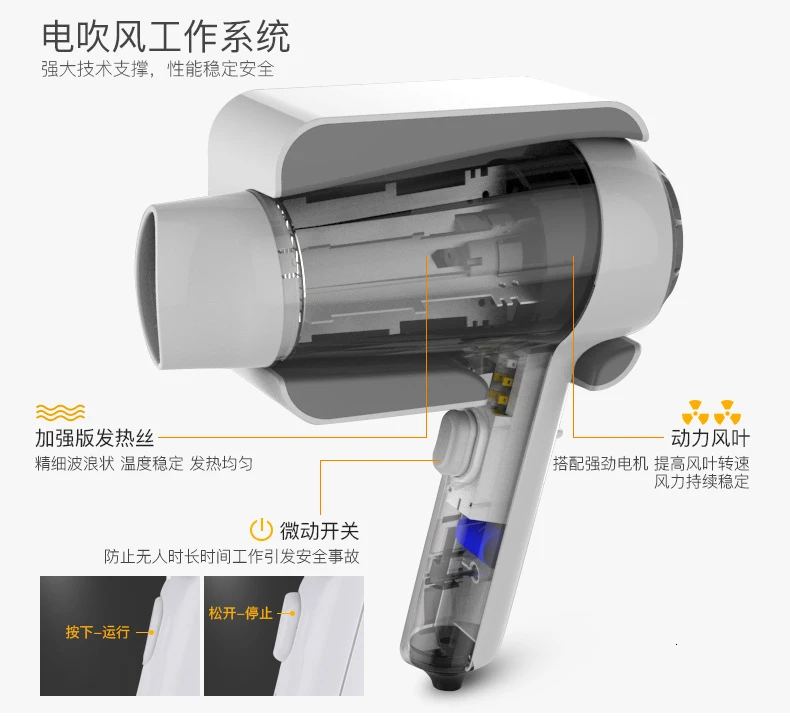 电吹风工作系统
强大技术支撑，性能稳定安全

加强版发热丝
精细波浪状 温度稳定 发热均匀

动力风叶
搭配强劲电机 提高风叶转速
风力持续稳定

微动开关
防止无人时长时间工作引发安全事故

按下–运行

松开–停止