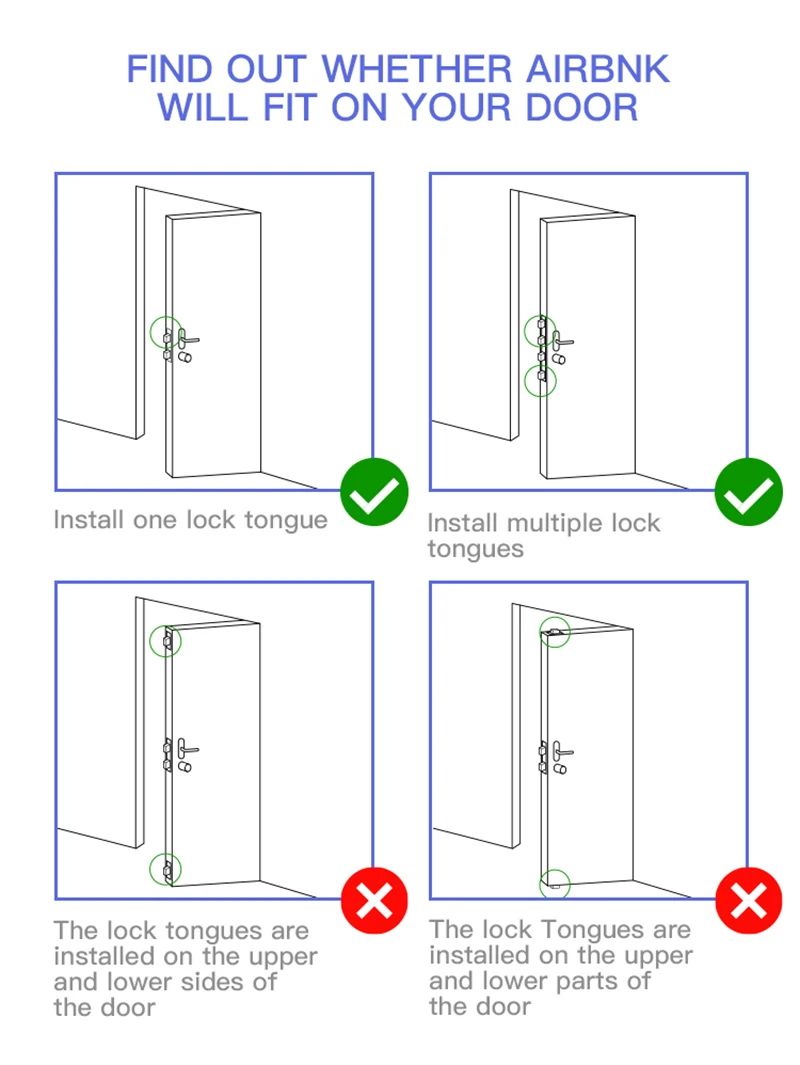 FIND OUT WHETHER AIRBNK WILL FIT ON YOUR DOOR

Install one lock tongue

Install multiple lock tongues

The lock tongues are installed on the upper and lower sides of the door

The lock Tongues are installed on the upper and lower parts of the door