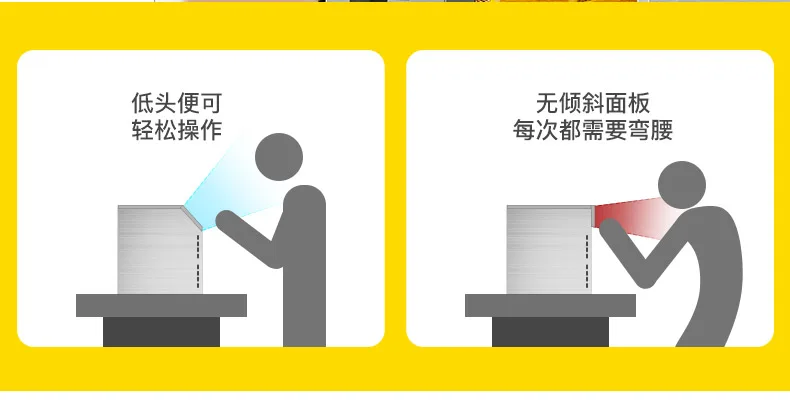 低头便可
轻松操作

无倾斜面板
每次都需要弯腰