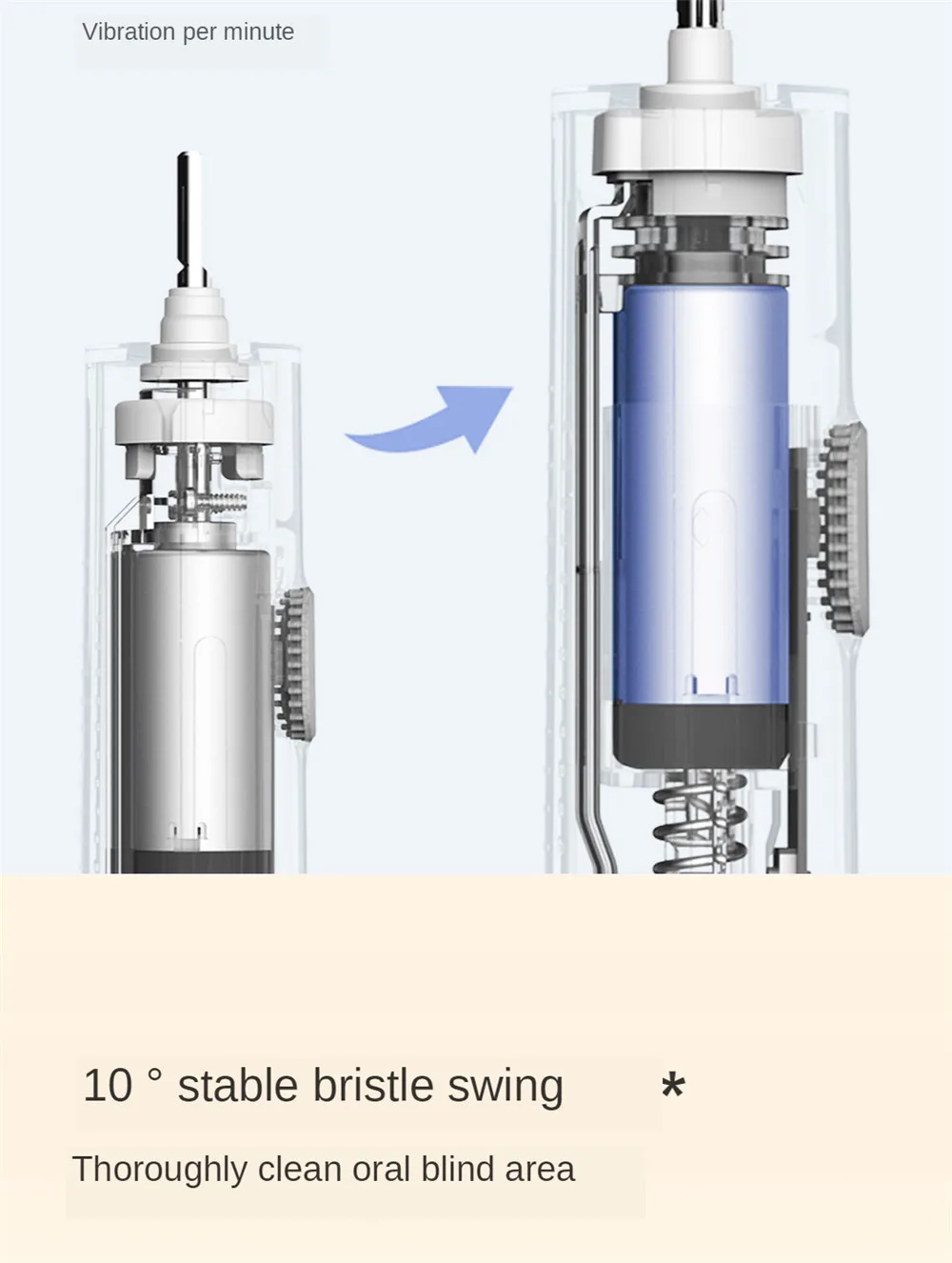 Vibration per minute

10 ° stable bristle swing *

Thoroughly clean oral blind area