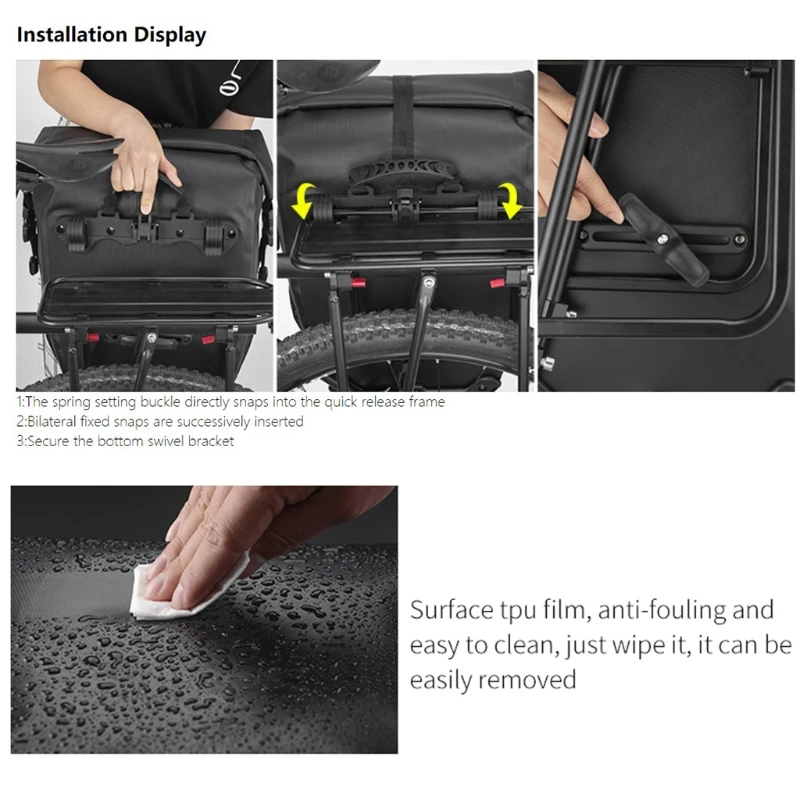 Installation Display

1:The spring setting buckle directly snaps into the quick release frame
2:Bilateral fixed snaps are successively inserted
3:Secure the bottom swivel bracket

Surface tpu film, anti-fouling and easy to clean, just wipe it, it can be easily removed