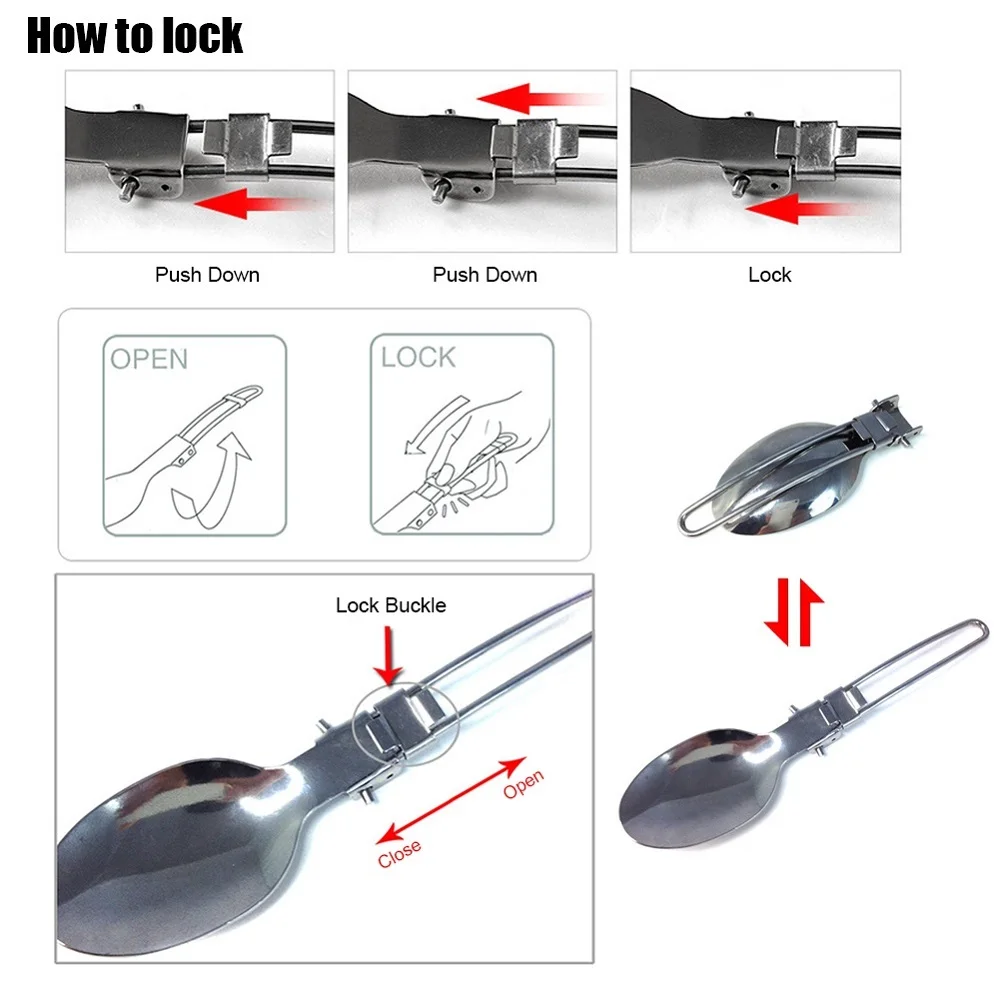 How to lock

Push Down

Push Down

Lock

OPEN

LOCK

Lock Buckle

Open

Close