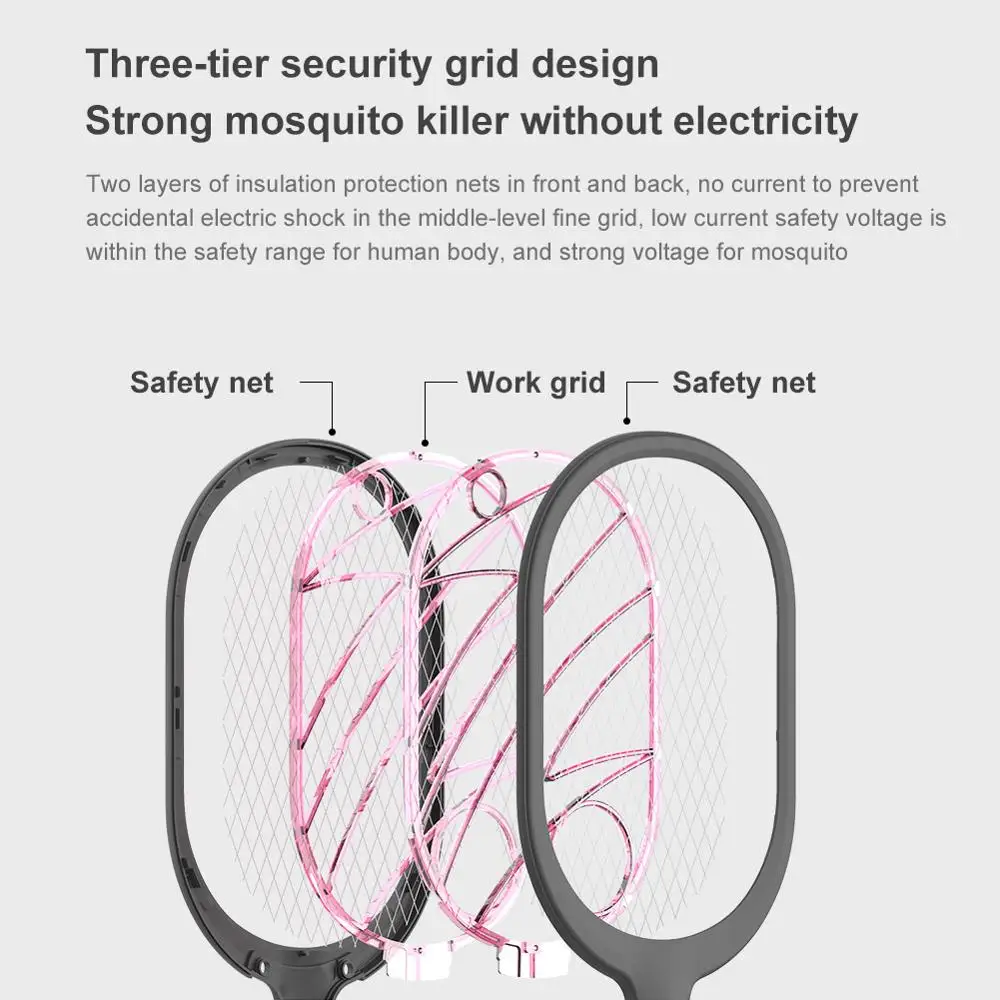 Three-tier security grid design
Strong mosquito killer without electricity

Two layers of insulation protection nets in front and back, no current to prevent accidental electric shock in the middle-level fine grid, low current safety voltage is within the safety range for human body, and strong voltage for mosquito

Safety net

Work grid

Safety net