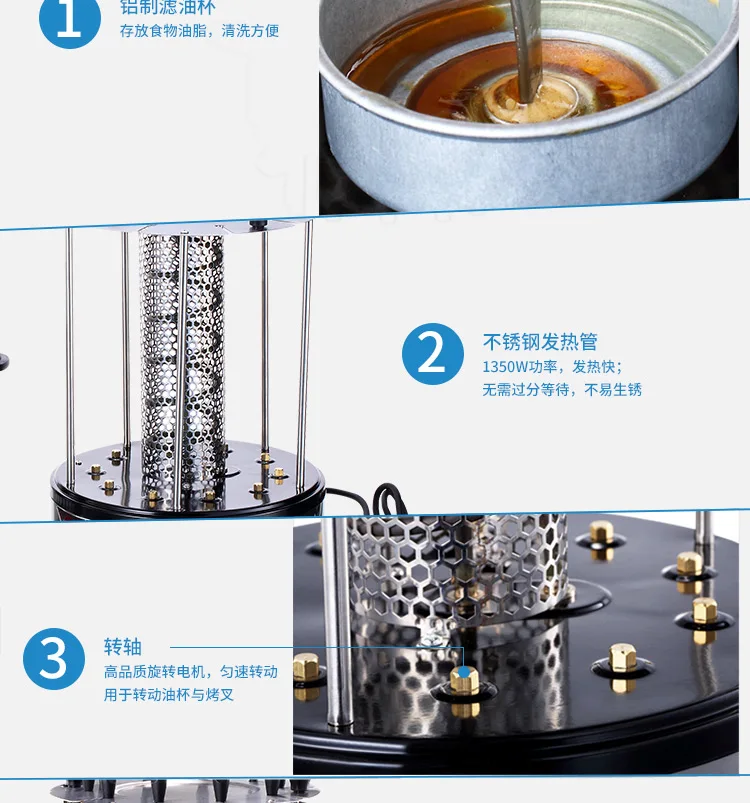 1
铝制滤油杯
存放食物油脂，清洗方便

2
不锈钢发热管
1350W功率，发热快；
无需过分等待，不易生锈

3
转轴
高品质旋转电机，匀速转动
用于转动油杯与烤叉