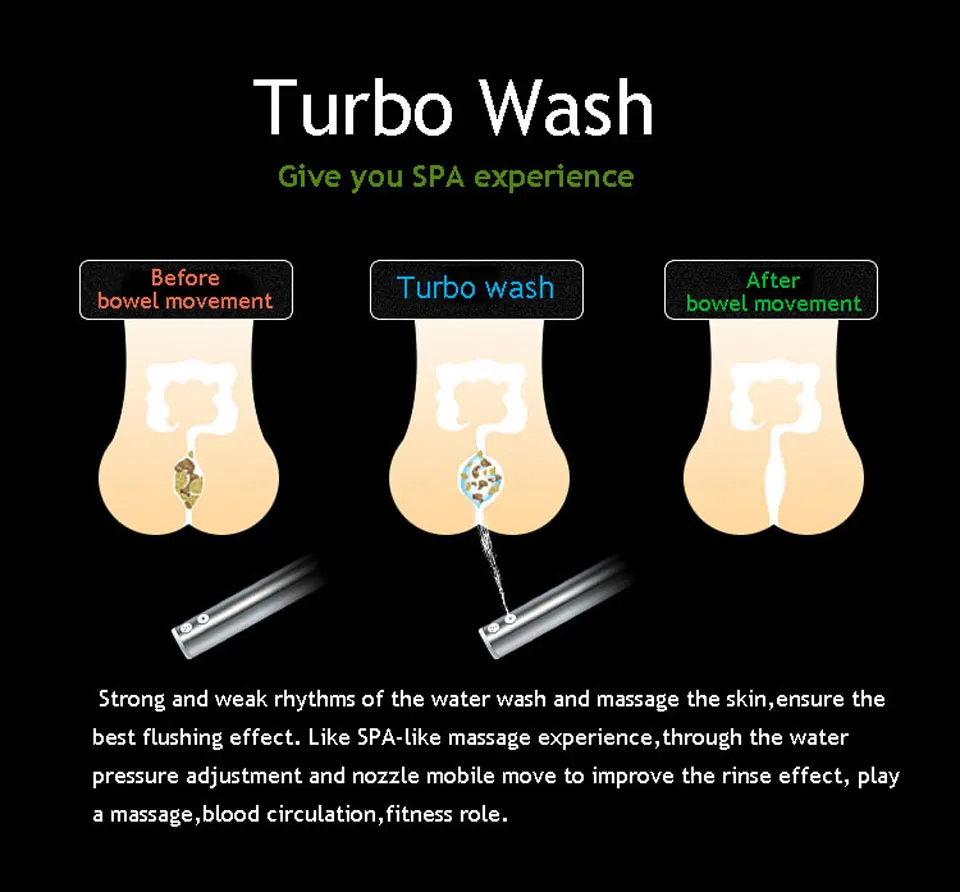 Turbo Wash

Give you SPA experience

Before bowel movement

Turbo wash

After bowel movement

Strong and weak rhythms of the water wash and massage the skin,ensure the best flushing effect. Like SPA-like massage experience,through the water pressure adjustment and nozzle mobile move to improve the rinse effect, play a massage,blood circulation,fitness role.