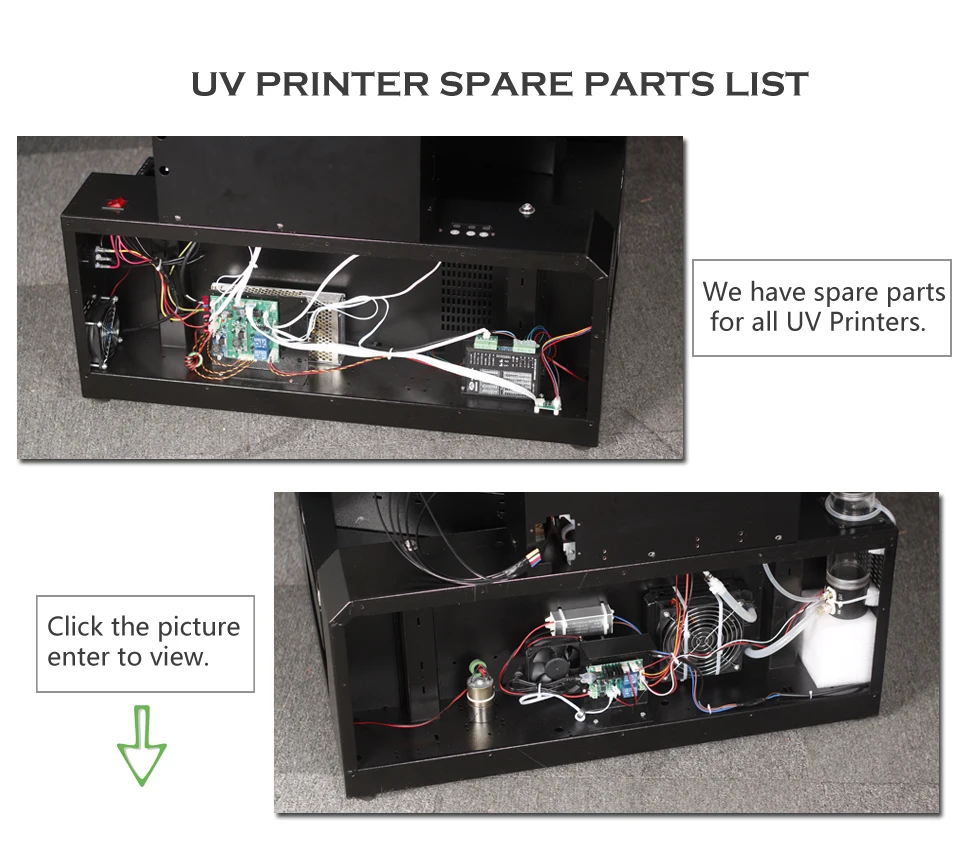 UV PRINTER SPARE PARTS LIST

We have spare parts for all UV Printers.

Click the picture enter to view.