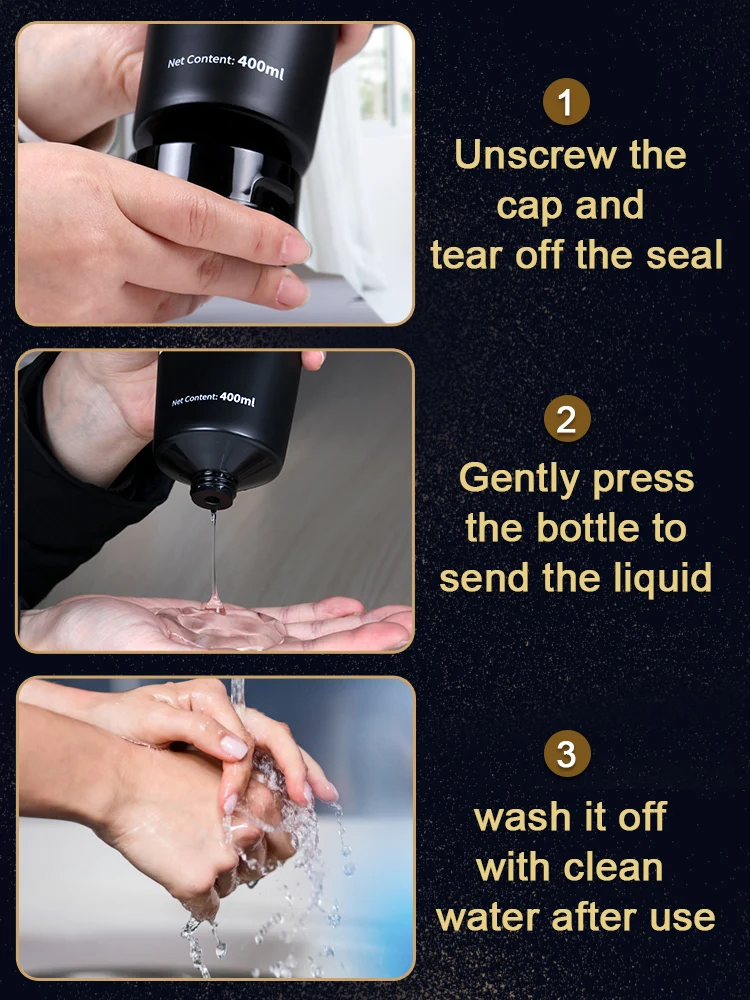 Net Content: 400ml

1
Unscrew the cap and tear off the seal

Net Content: 400ml

2
Gently press the bottle to send the liquid

3
wash it off with clean water after use