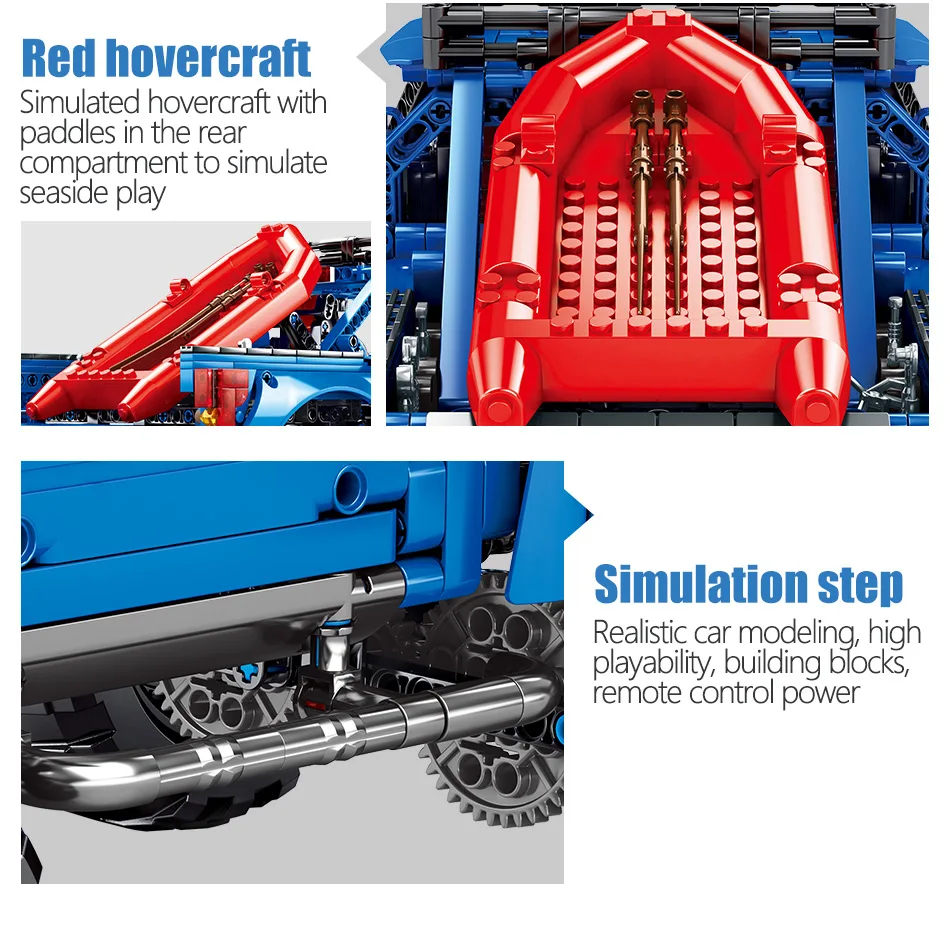 Red hovercraft
Simulated hovercraft with paddles in the rear compartment to simulate seaside play

Simulation step
Realistic car modeling, high playability, building blocks, remote control power