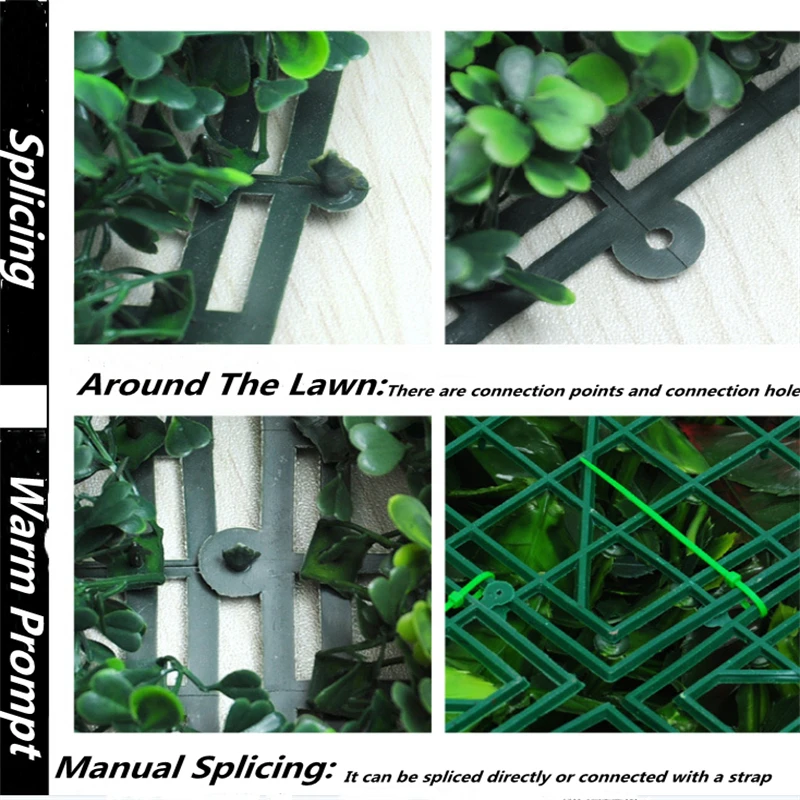 Splicing

Around The Lawn: There are connection points and connection hole

Warm Prompt

Manual Splicing: It can be spliced directly or connected with a strap