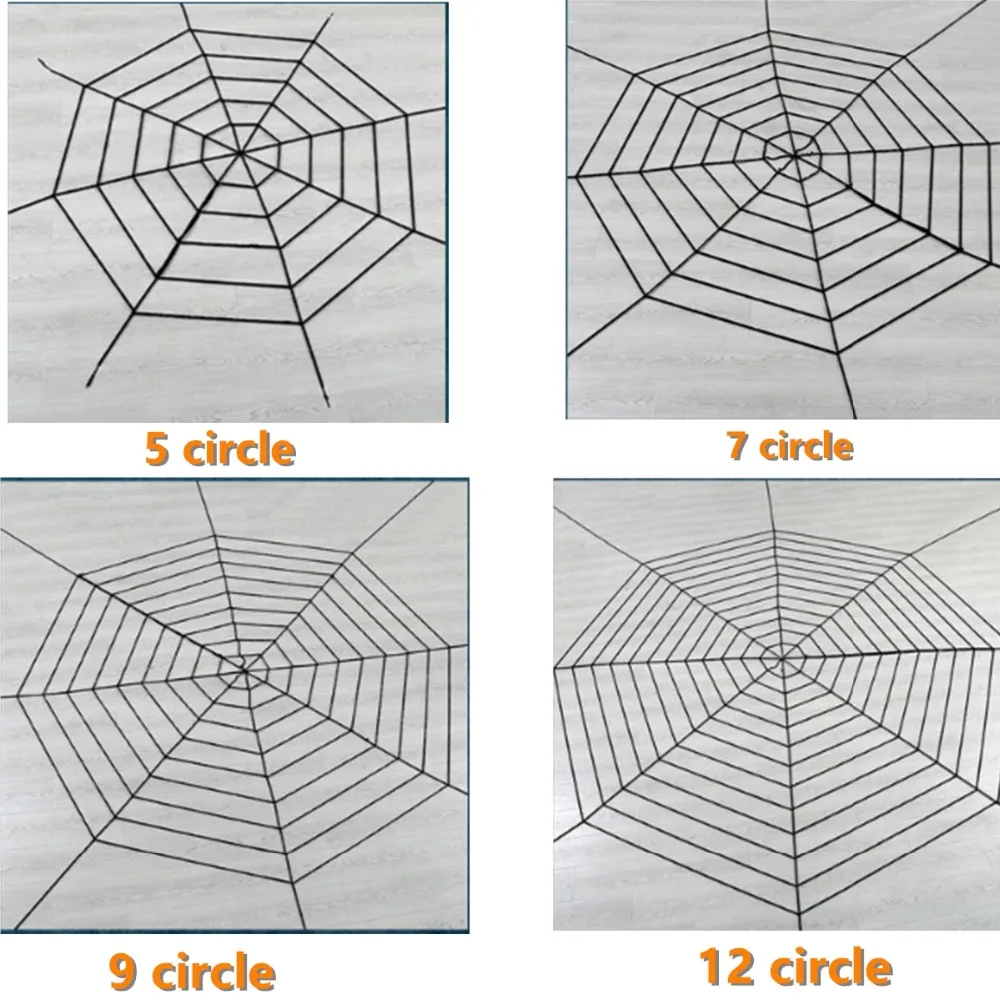 5 circle

7 circle

9 circle

12 circle