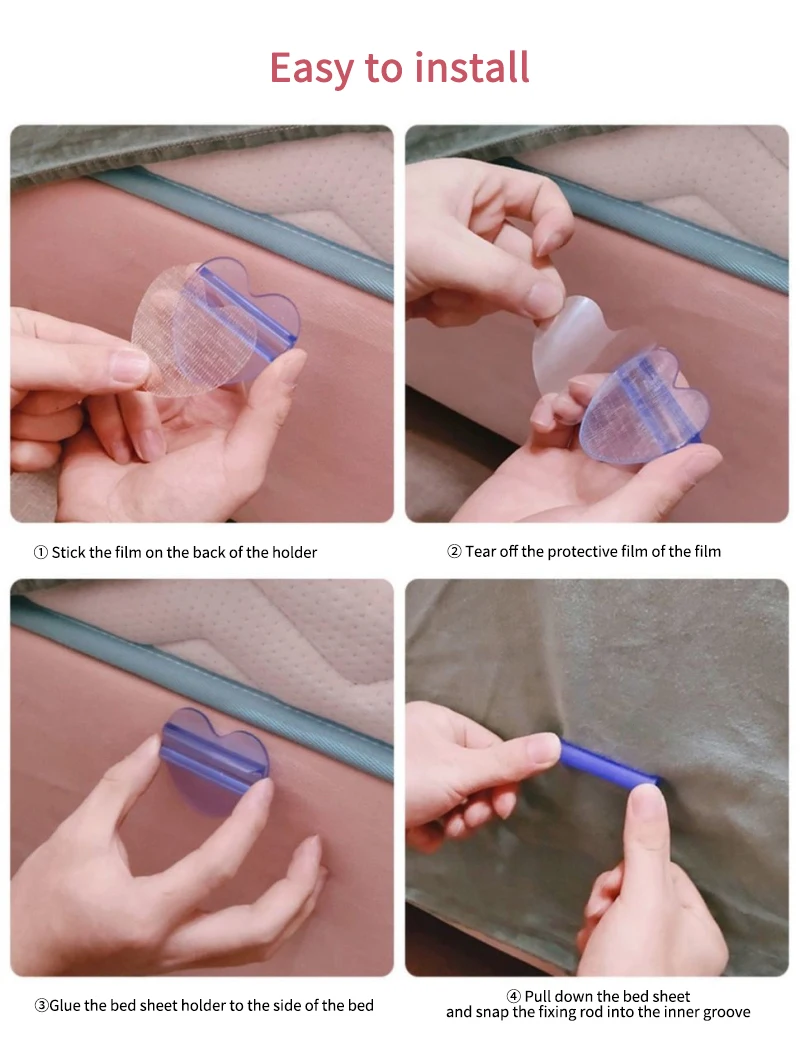 Easy to install

① Stick the film on the back of the holder

② Tear off the protective film of the film

③Glue the bed sheet holder to the side of the bed

④ Pull down the bed sheet and snap the fixing rod into the inner groove