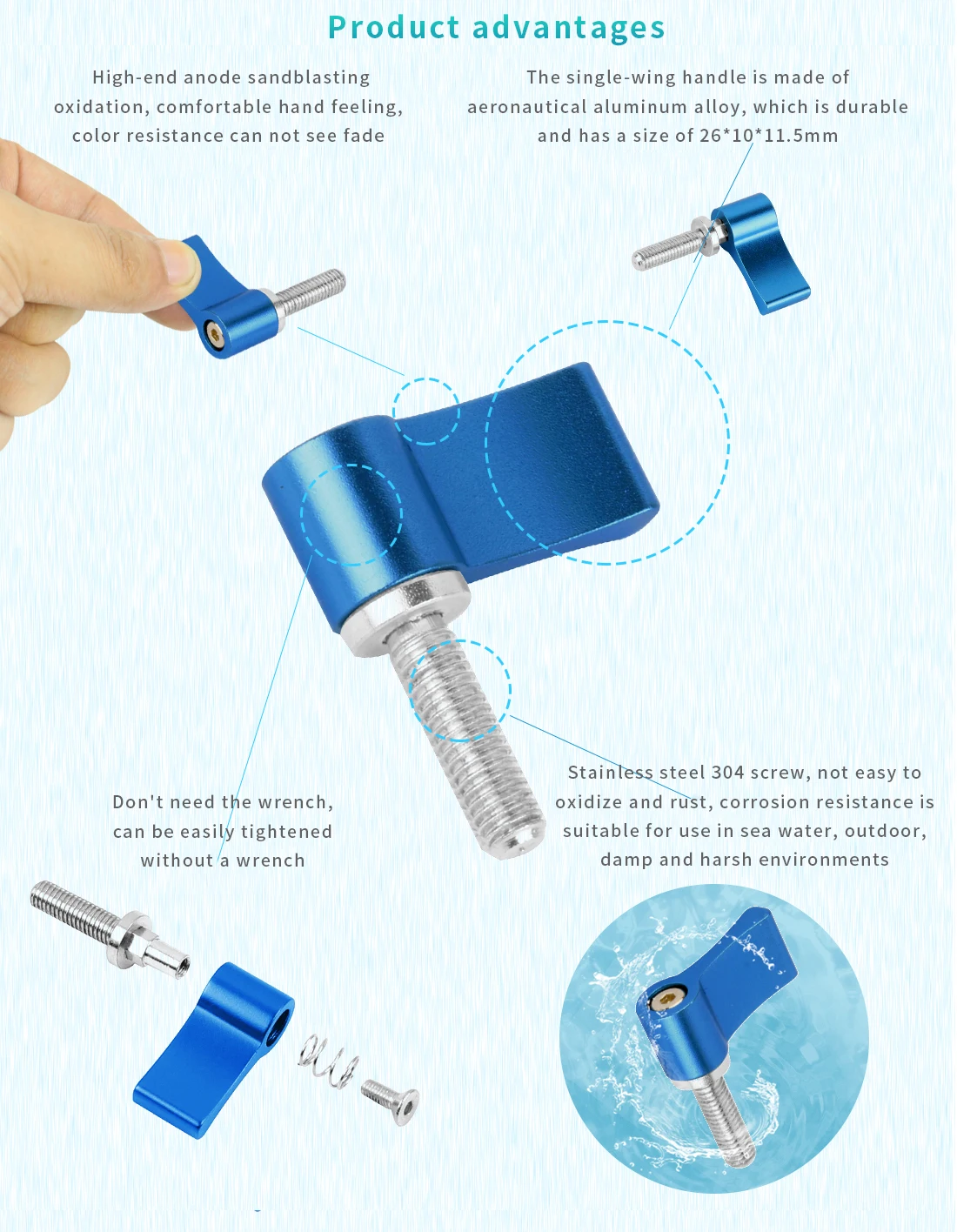 Product advantages

High-end anode sandblasting oxidation, comfortable hand feeling, color resistance can not see fade

The single-wing handle is made of aeronautical aluminum alloy, which is durable and has a size of 26*10*11.5mm

Don't need the wrench, can be easily tightened without a wrench

Stainless steel 304 screw, not easy to oxidize and rust, corrosion resistance is suitable for use in sea water, outdoor, damp and harsh environments