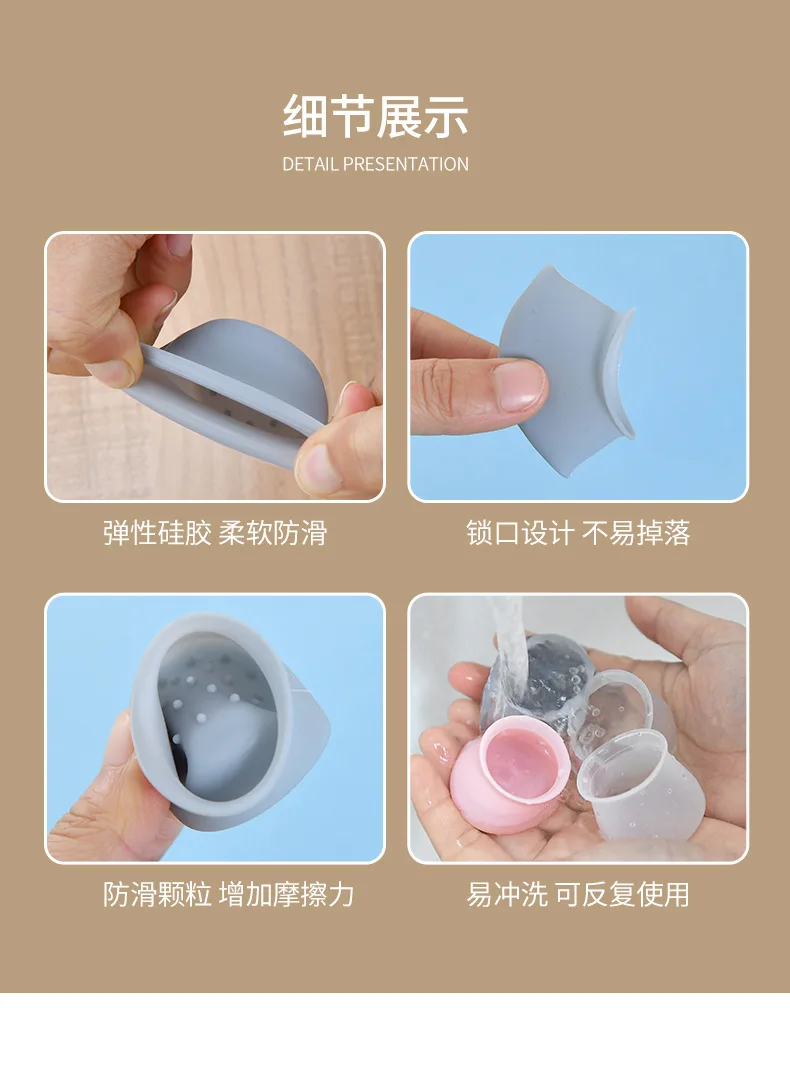 细节展示

DETAIL PRESENTATION

弹性硅胶 柔软防滑

锁口设计 不易掉落

防滑颗粒 增加摩擦力

易冲洗 可反复使用