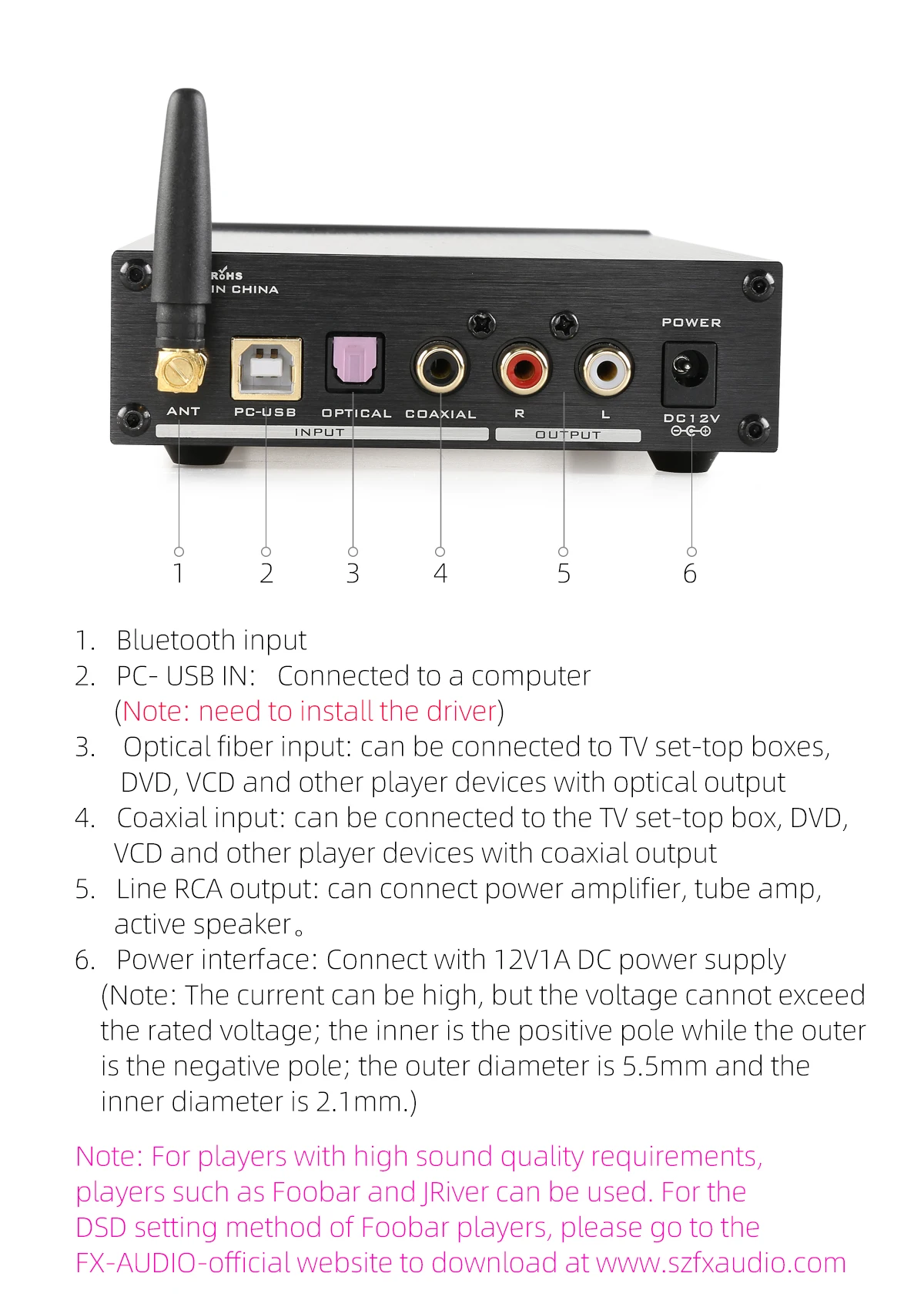 RoHS
IN CHINA

POWER

ANT PC-USB OPTICAL COAXIAL R L DC12V

INPUT OUTPUT

1 2 3 4 5 6

1. Bluetooth input
2. PC- USB IN: Connected to a computer (Note: need to install the driver)
3. Optical fiber input: can be connected to TV set-top boxes, DVD, VCD and other player devices with optical output
4. Coaxial input: can be connected to the TV set-top box, DVD, VCD and other player devices with coaxial output
5. Line RCA output: can connect power amplifier, tube amp, active speaker。
6. Power interface: Connect with 12V1A DC power supply (Note: The current can be high, but the voltage cannot exceed the rated voltage; the inner is the positive pole while the outer is the negative pole; the outer diameter is 5.5mm and the inner diameter is 2.1mm.)

Note: For players with high sound quality requirements, players such as Foobar and JRiver can be used. For the DSD setting method of Foobar players, please go to the FX-AUDIO-official website to download at www.szfxaudio.com