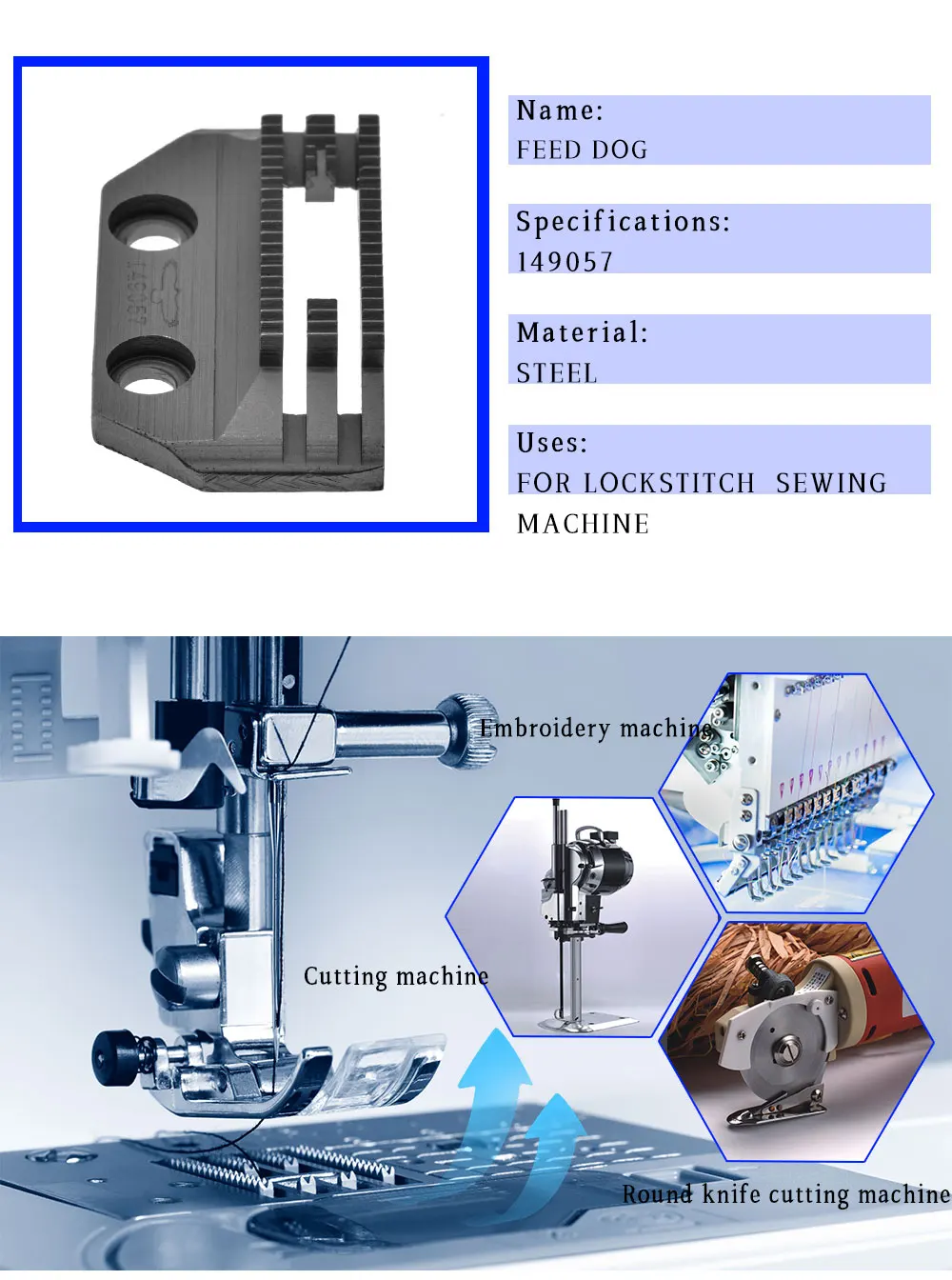 149057

Name:
FEED DOG

Specifications:
149057

Material:
STEEL

Uses:
FOR LOCKSTITCH SEWING MACHINE

Embroidery machine

Cutting machine

Round knife cutting machine