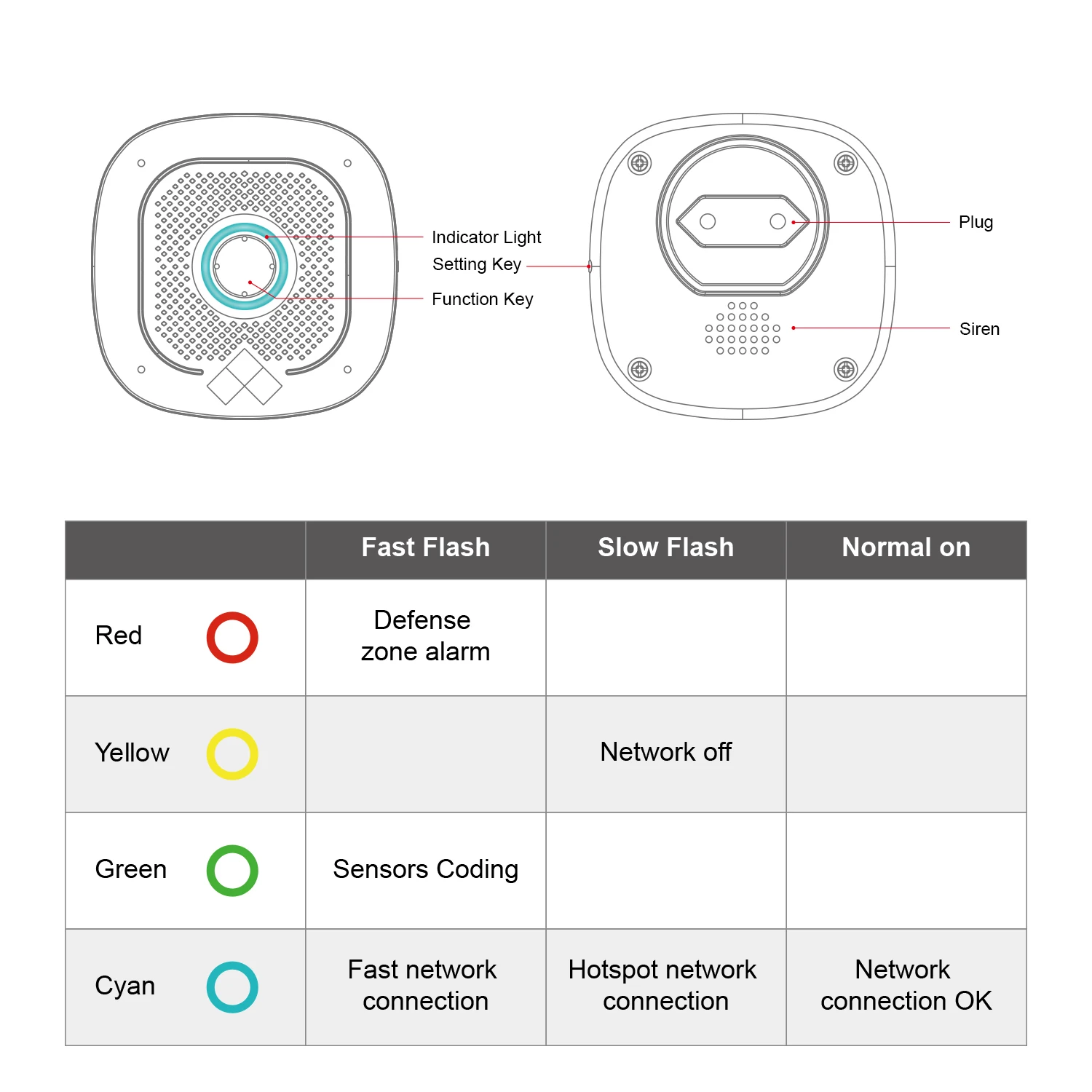 Indicator Light
Setting Key
Function Key

Plug

Siren

| | Fast Flash | Slow Flash | Normal on |
|---|---|---|---|
| Red | Defense zone alarm | | |
| Yellow | | Network off | |
| Green | Sensors Coding | | |
| Cyan | Fast network connection | Hotspot network connection | Network connection OK |