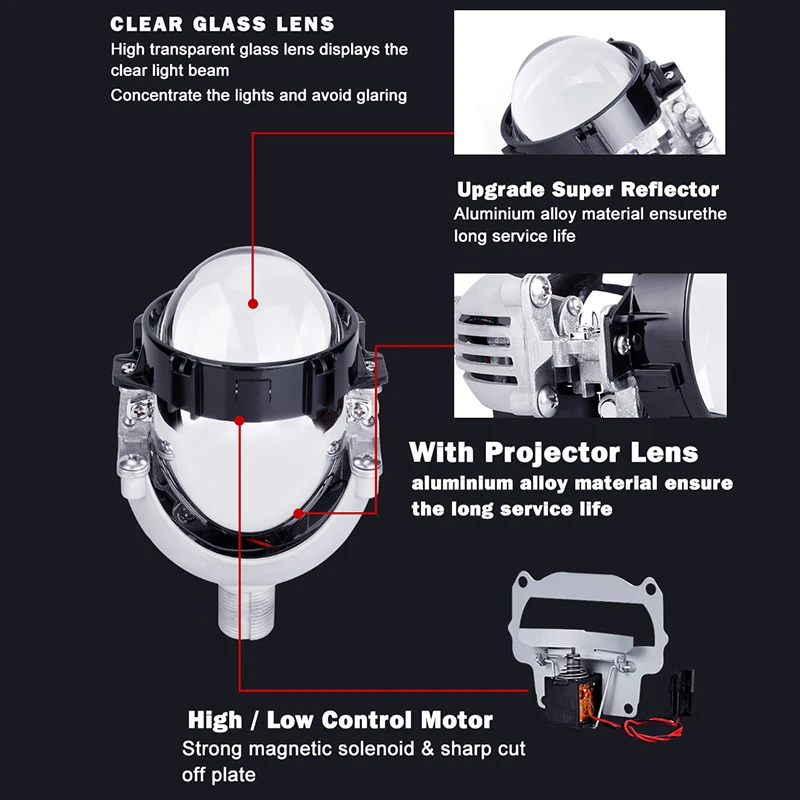 CLEAR GLASS LENS
High transparent glass lens displays the clear light beam
Concentrate the lights and avoid glaring

Upgrade Super Reflector
Aluminium alloy material ensurethe long service life

With Projector Lens
aluminium alloy material ensure the long service life

High / Low Control Motor
Strong magnetic solenoid & sharp cut off plate