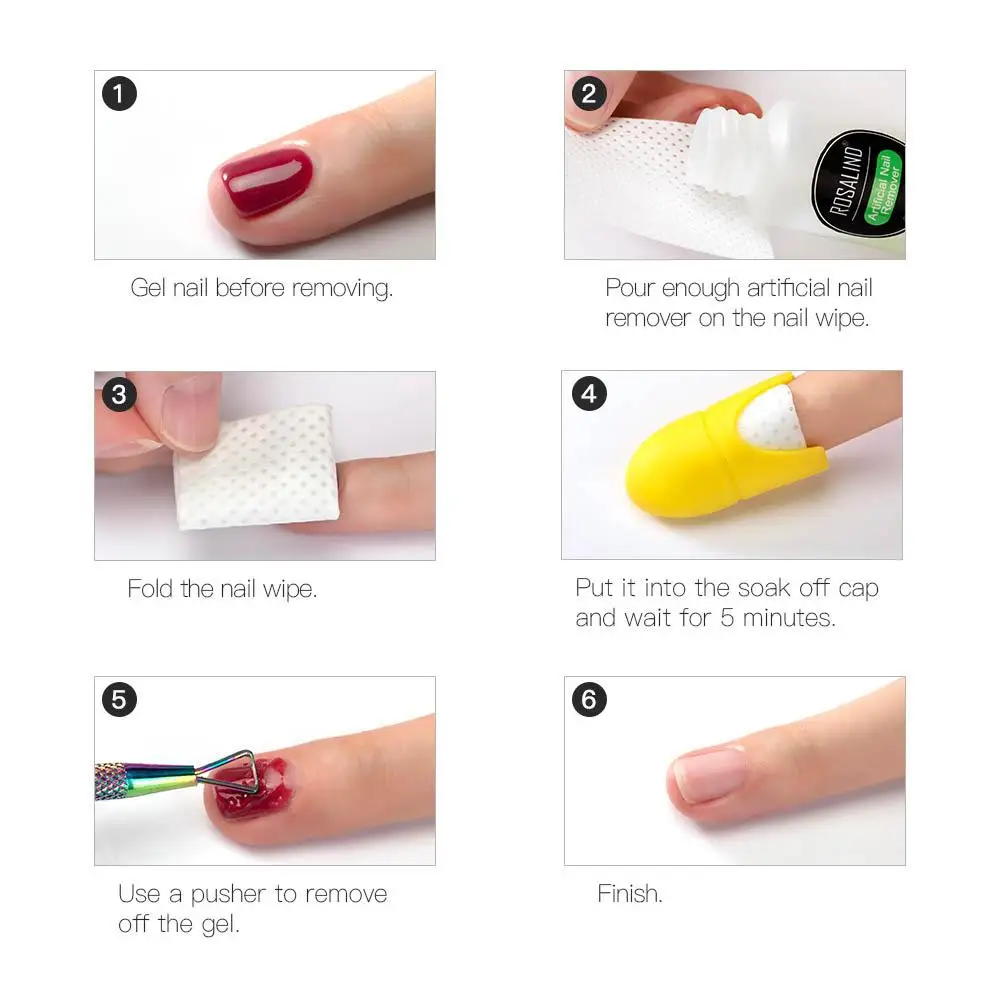 1

Gel nail before removing.

2

ROSALIND
Artificial Nail Remover

Pour enough artificial nail remover on the nail wipe.

3

Fold the nail wipe.

4

Put it into the soak off cap and wait for 5 minutes.

5

Use a pusher to remove off the gel.

6

Finish.