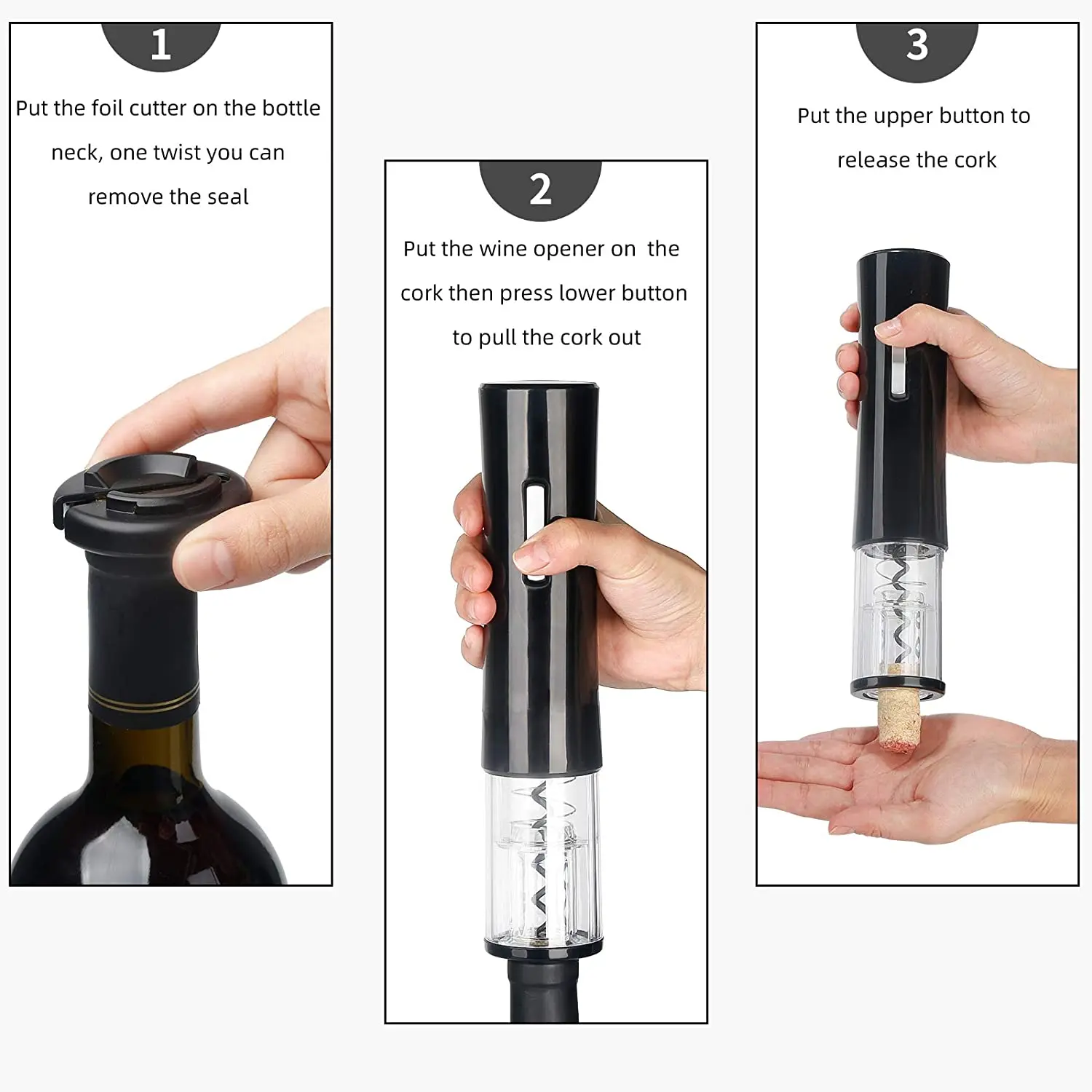 1

Put the foil cutter on the bottle neck, one twist you can remove the seal

2

Put the wine opener on the cork then press lower button to pull the cork out

3

Put the upper button to release the cork