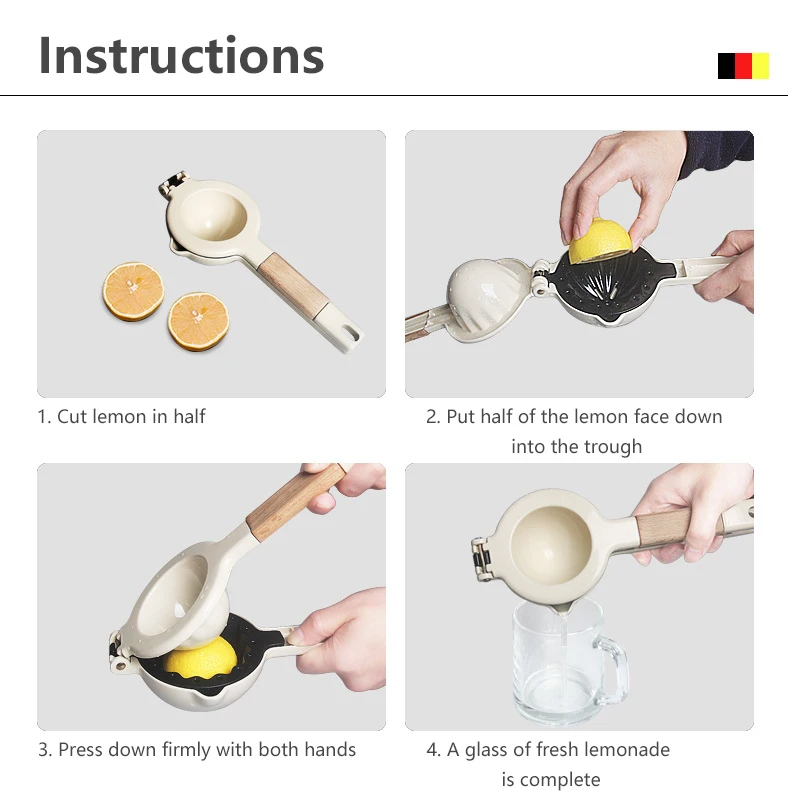 Instructions

1. Cut lemon in half

2. Put half of the lemon face down into the trough

3. Press down firmly with both hands

4. A glass of fresh lemonade is complete