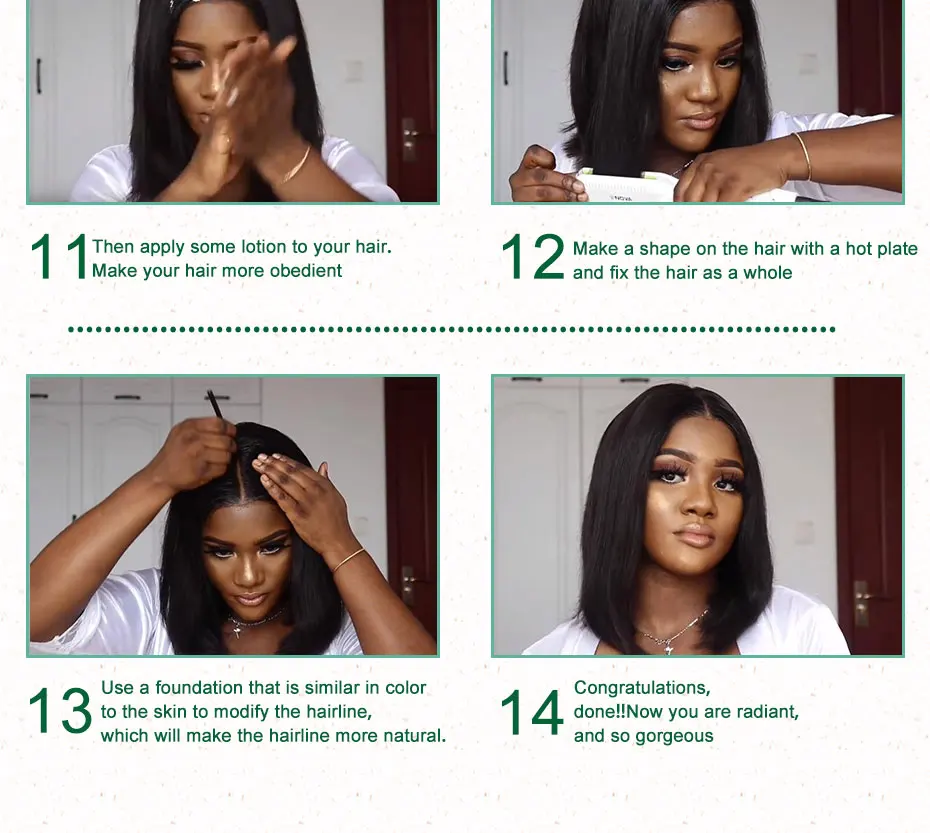 11 Then apply some lotion to your hair. Make your hair more obedient

12 Make a shape on the hair with a hot plate and fix the hair as a whole

13 Use a foundation that is similar in color to the skin to modify the hairline, which will make the hairline more natural.

14 Congratulations, done!!Now you are radiant, and so gorgeous