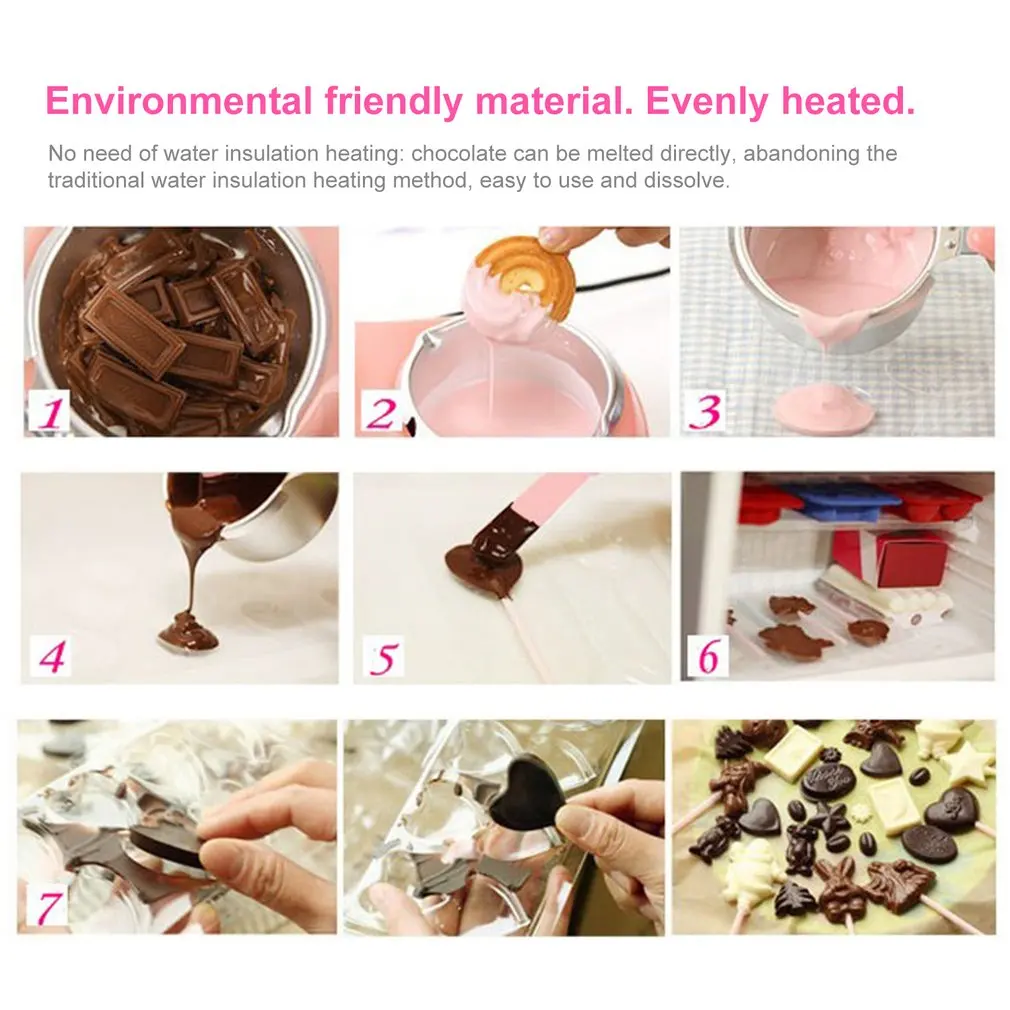 Environmental friendly material. Evenly heated.

No need of water insulation heating: chocolate can be melted directly, abandoning the traditional water insulation heating method, easy to use and dissolve.

1

2

3

4

5

6

7