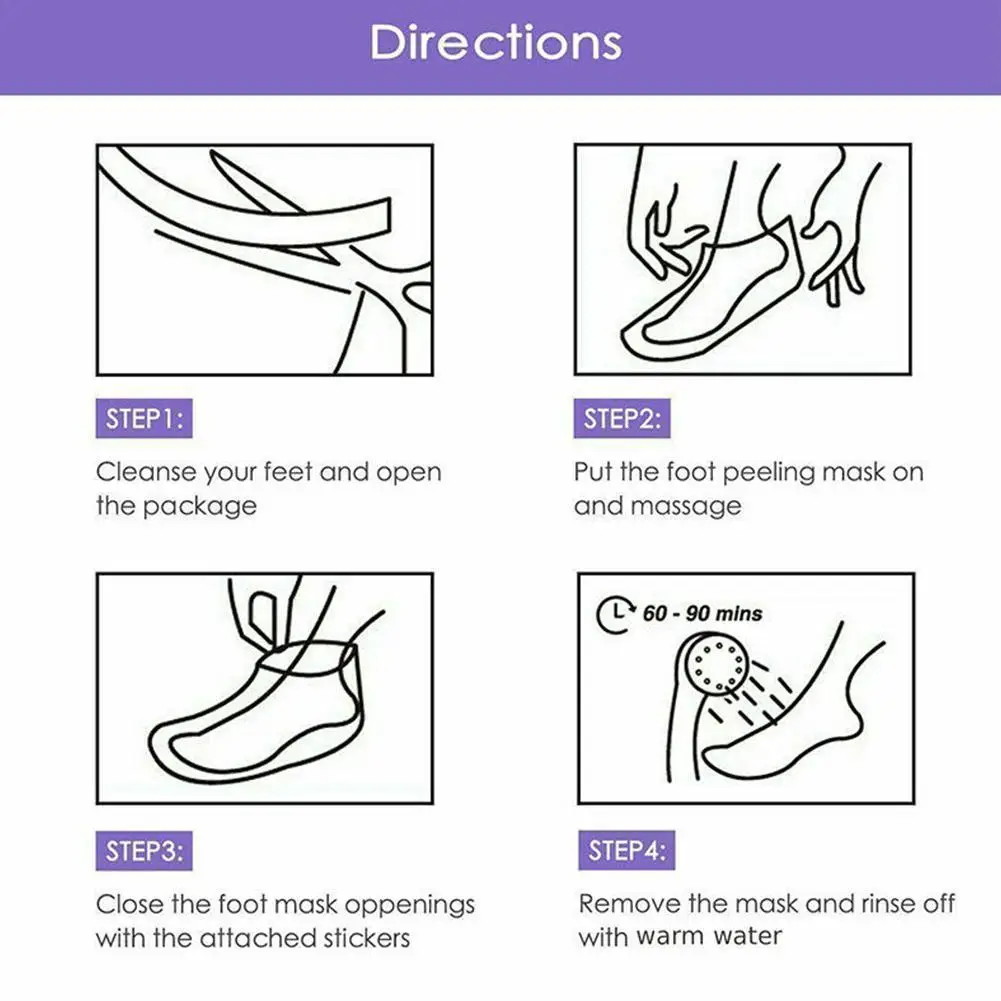 Directions

STEP1:

Cleanse your feet and open the package

STEP2:

Put the foot peeling mask on and massage

STEP3:

Close the foot mask oppenings with the attached stickers

60 - 90 mins

STEP4:

Remove the mask and rinse off with warm water