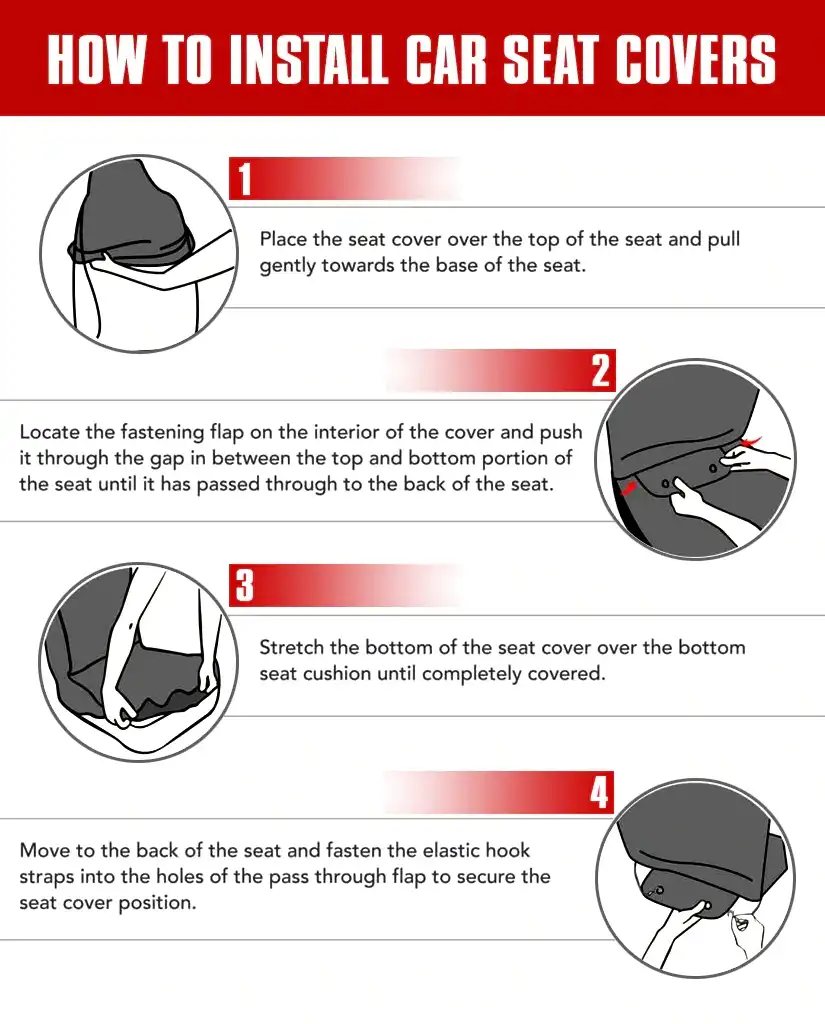 HOW TO INSTALL CAR SEAT COVERS

1

Place the seat cover over the top of the seat and pull gently towards the base of the seat.

2

Locate the fastening flap on the interior of the cover and push it through the gap in between the top and bottom portion of the seat until it has passed through to the back of the seat.

3

Stretch the bottom of the seat cover over the bottom seat cushion until completely covered.

4

Move to the back of the seat and fasten the elastic hook straps into the holes of the pass through flap to secure the seat cover position.