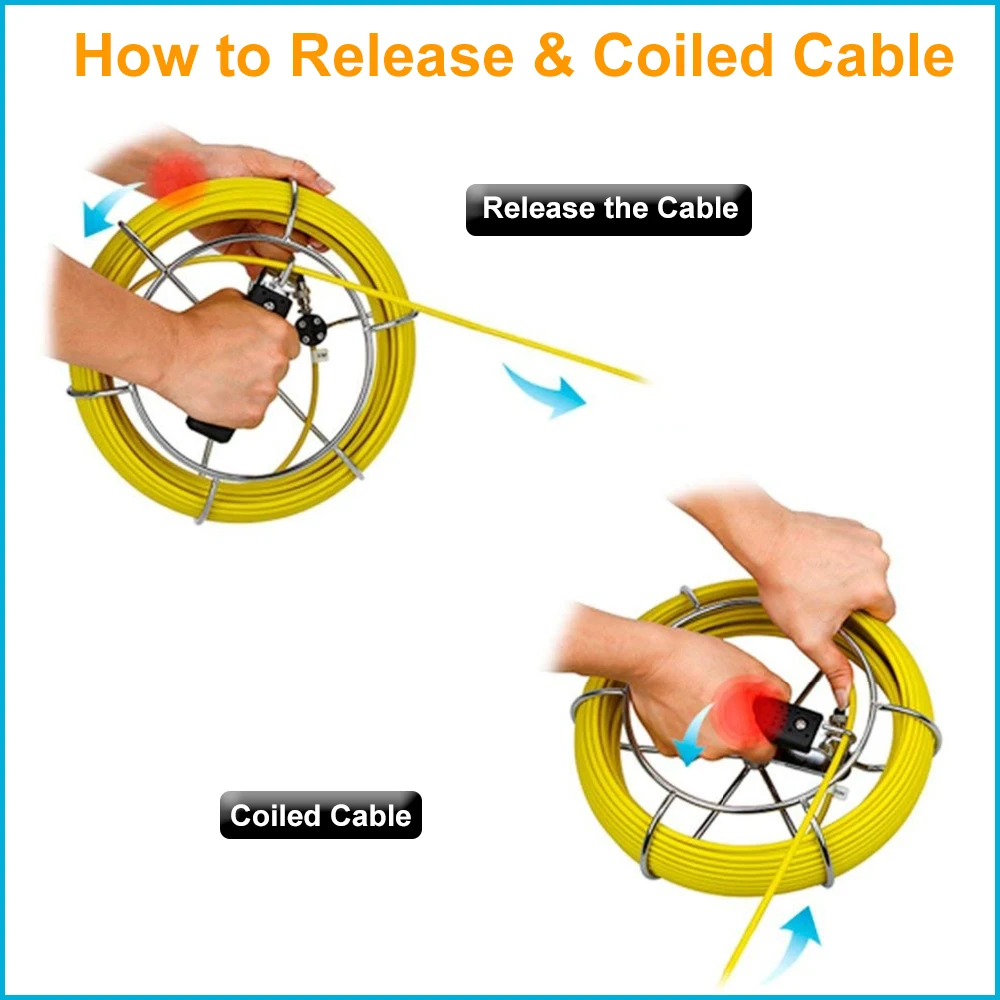 How to Release & Coiled Cable

Release the Cable

Coiled Cable