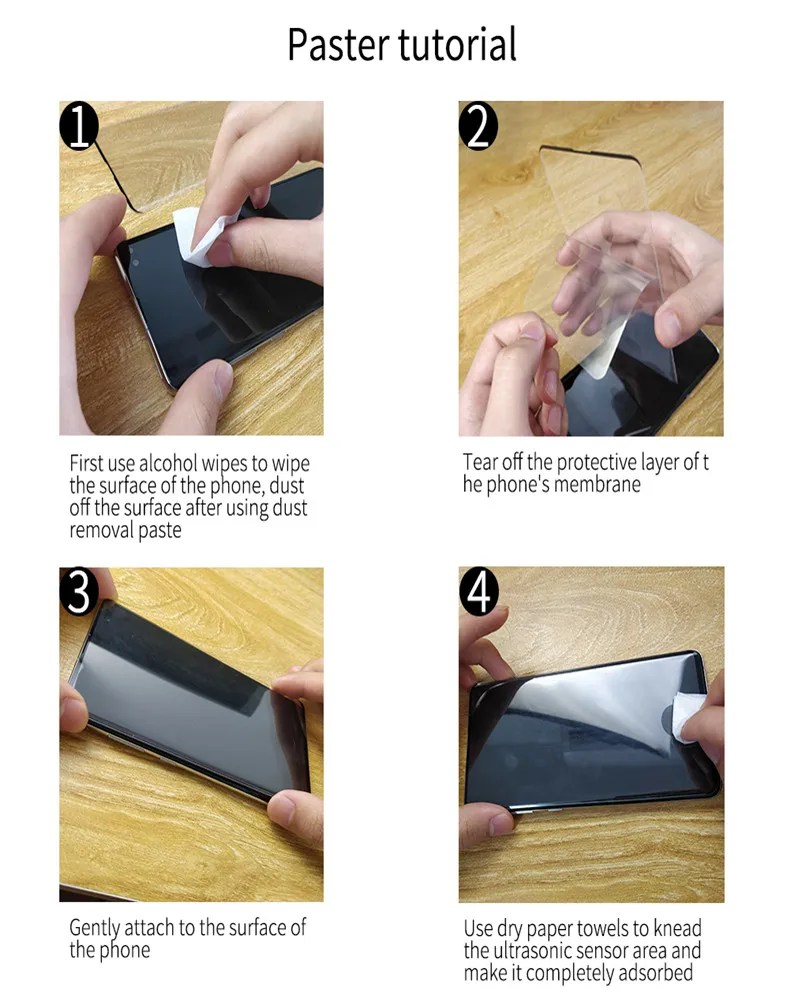 Paster tutorial

1

First use alcohol wipes to wipe the surface of the phone, dust off the surface after using dust removal paste

2

Tear off the protective layer of t he phone's membrane

3

Gently attach to the surface of the phone

4

Use dry paper towels to knead the ultrasonic sensor area and make it completely adsorbed