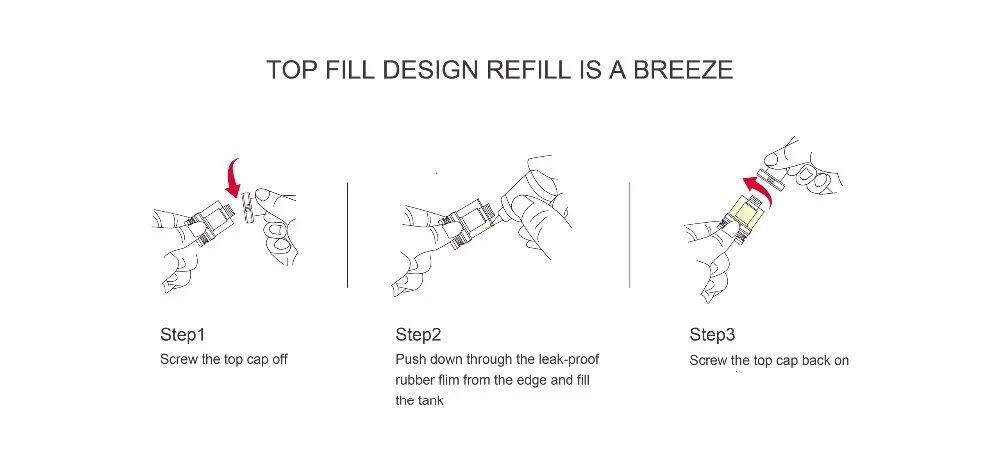 TOP FILL DESIGN REFILL IS A BREEZE

Step1
Screw the top cap off

Step2
Push down through the leak-proof rubber flim from the edge and fill the tank

Step3
Screw the top cap back on