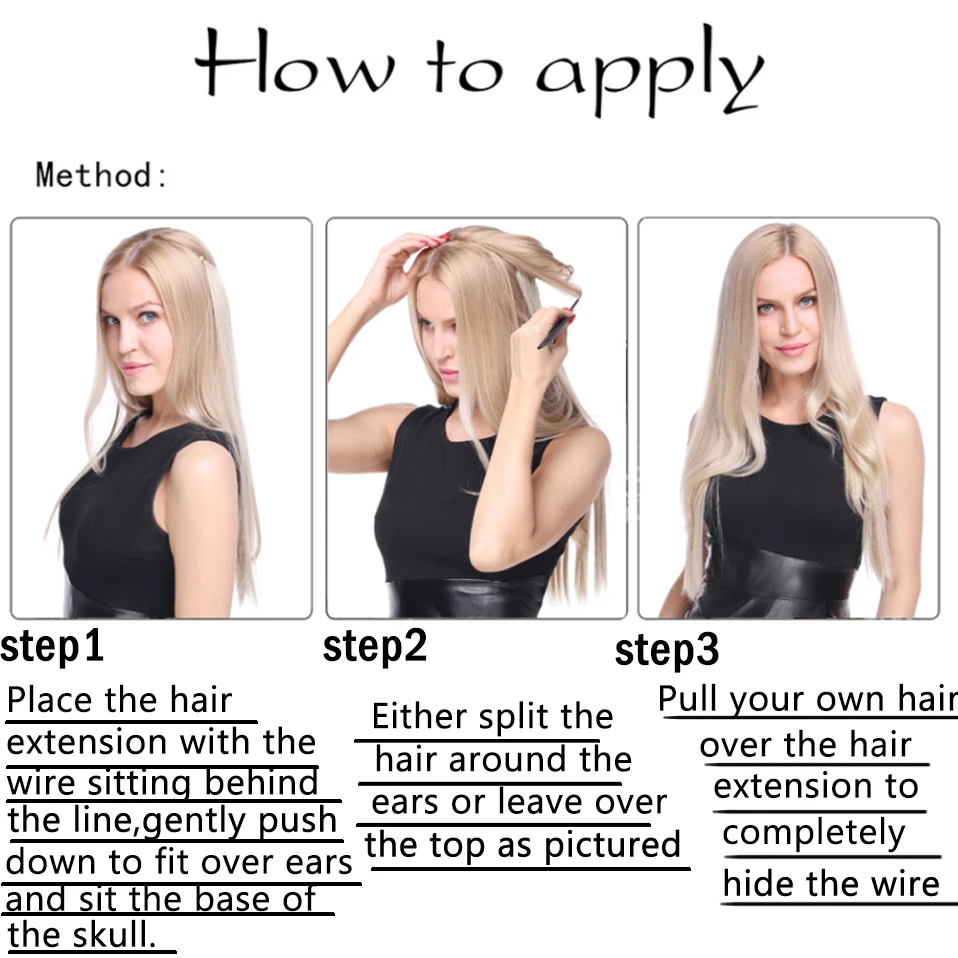 How to apply

Method:

step1

Place the hair extension with the wire sitting behind the line,gently push down to fit over ears and sit the base of the skull.

step2

Either split the hair around the ears or leave over the top as pictured

step3

Pull your own hair over the hair extension to completely hide the wire