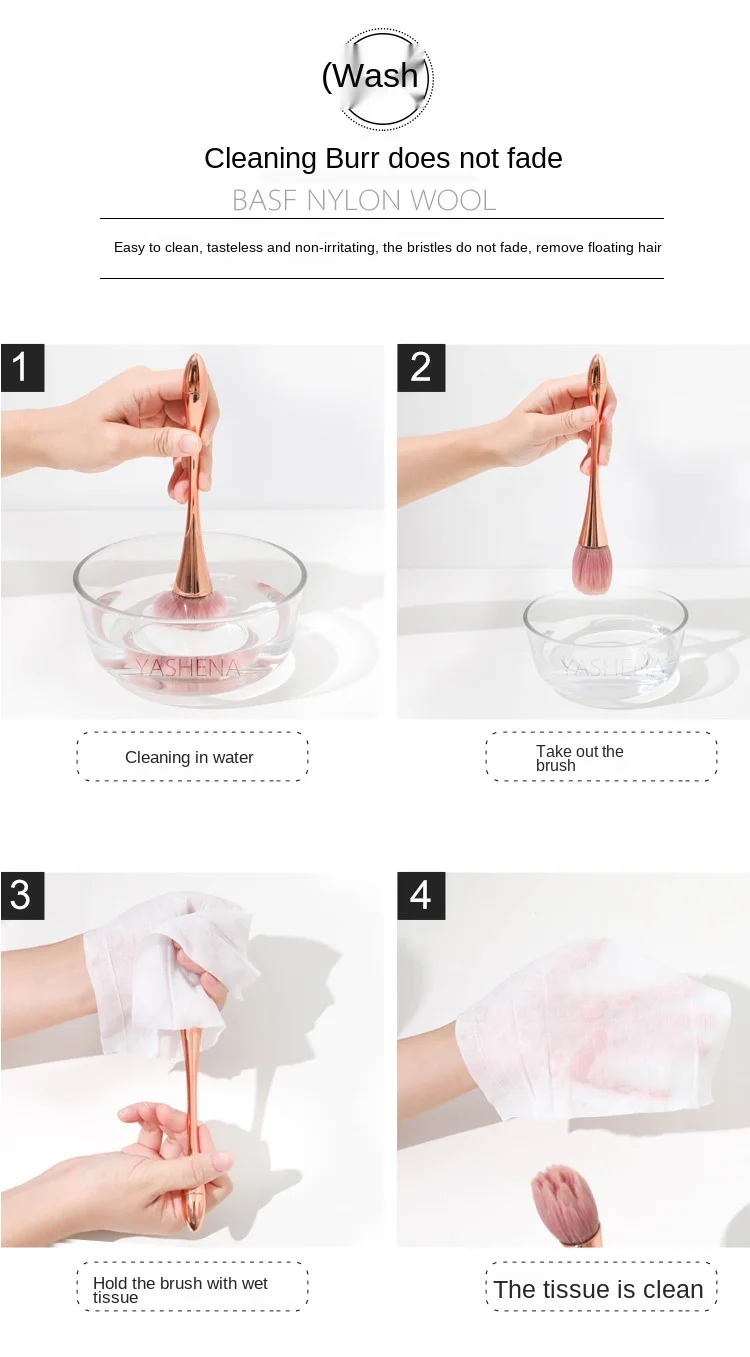 (Wash

Cleaning Burr does not fade

BASF NYLON WOOL

Easy to clean, tasteless and non-irritating, the bristles do not fade, remove floating hair

1

YASHENA

Cleaning in water

2

YASHENA

Take out the brush

3

Hold the brush with wet tissue

4

The tissue is clean