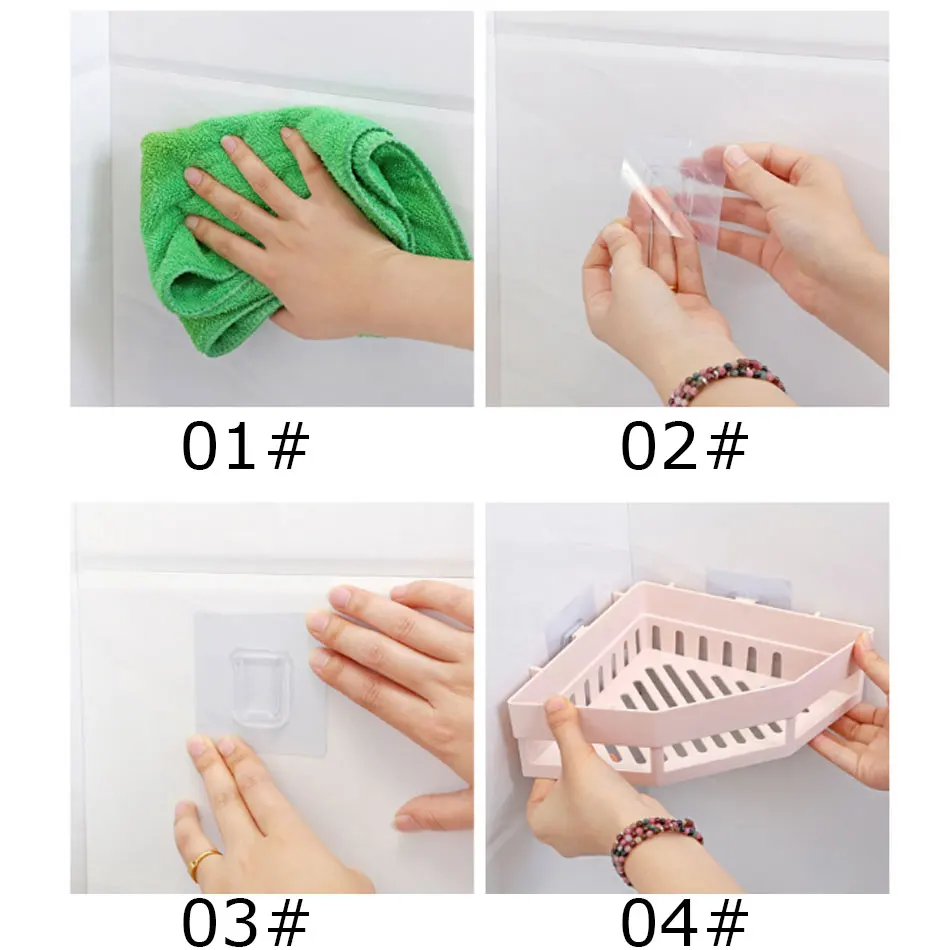 01#

02#

03#

04#