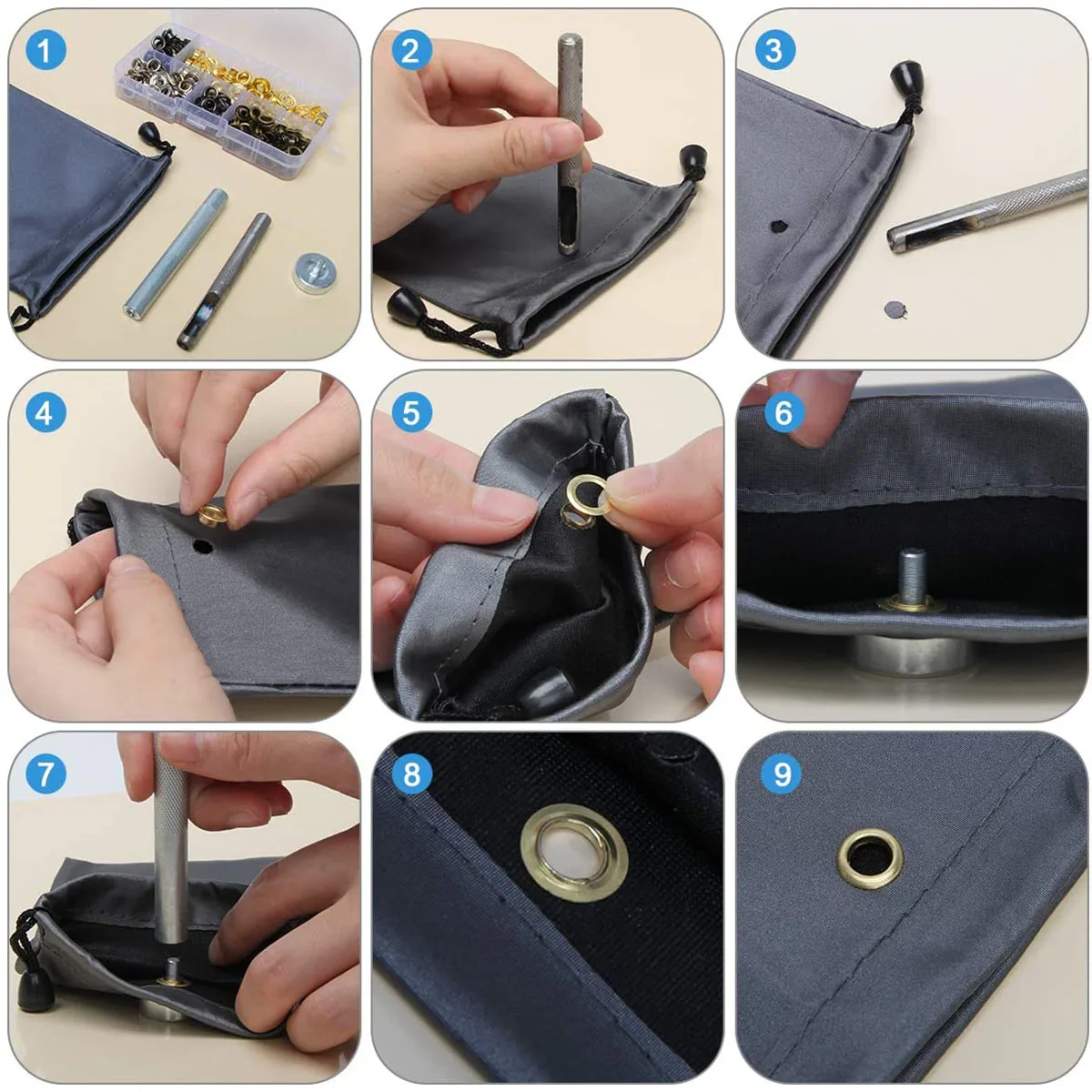 1

2

3

4

5

6

7

8

9