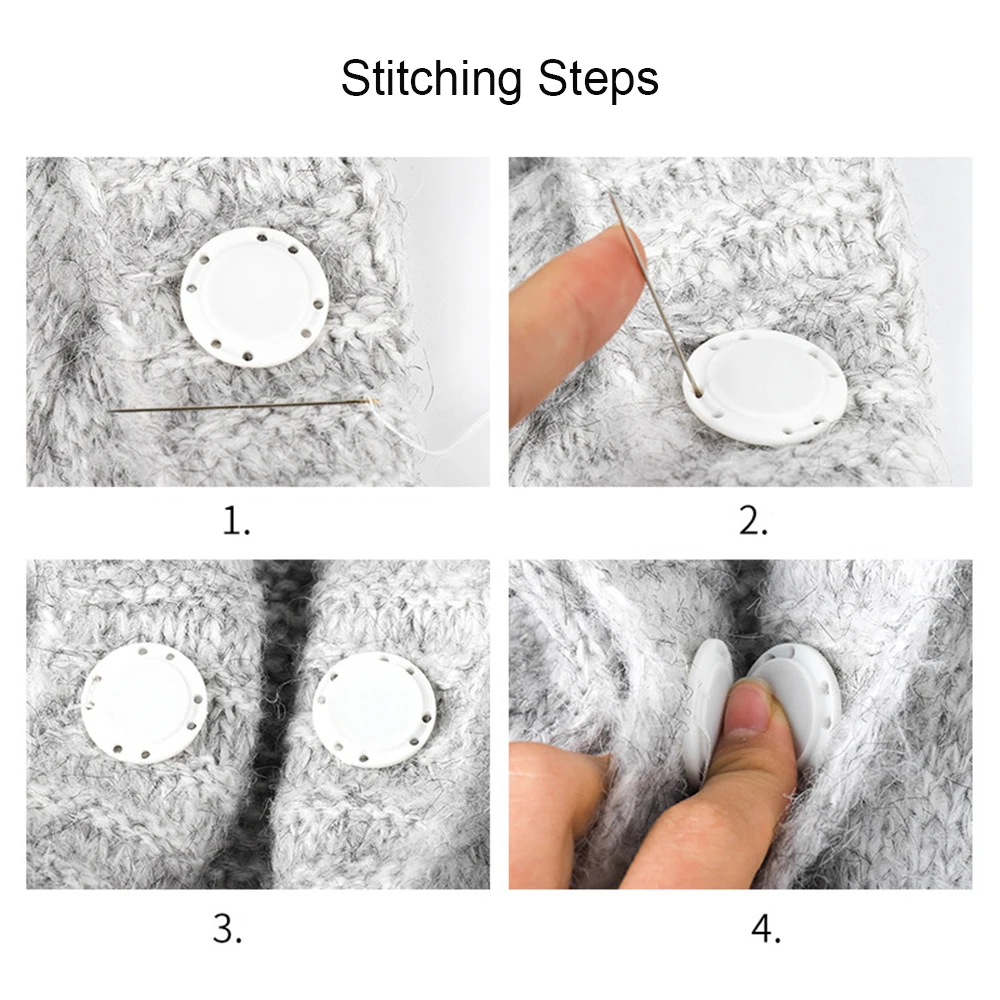 Stitching Steps

1.

2.

3.

4.